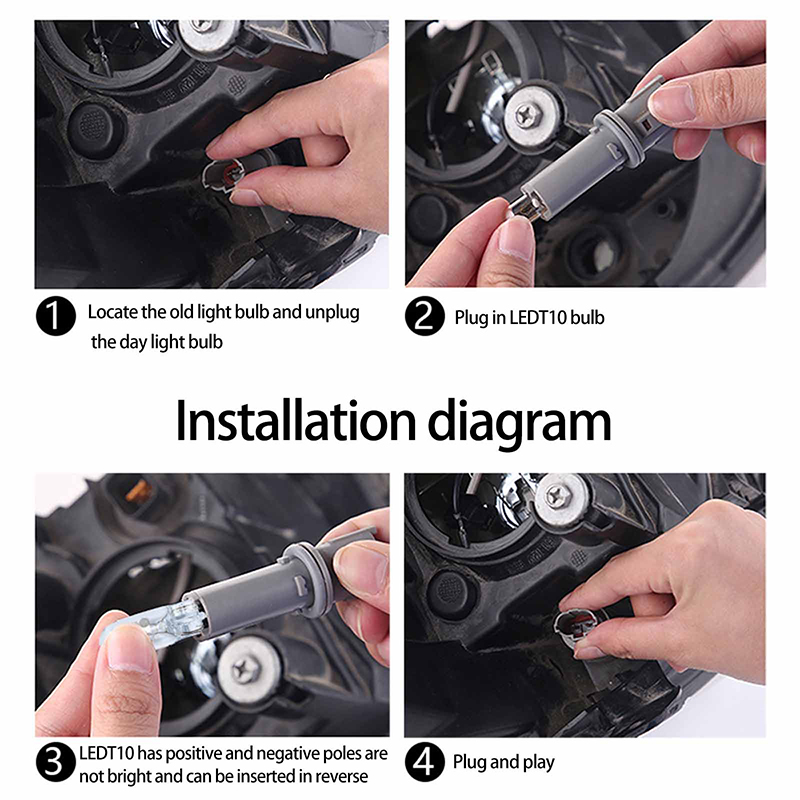 1 Locate the old light bulb and unplug the day light bulb

2 Plug in LEDT10 bulb

Installation diagram

3 LEDT10 has positive and negative poles are not bright and can be inserted in reverse

4 Plug and play