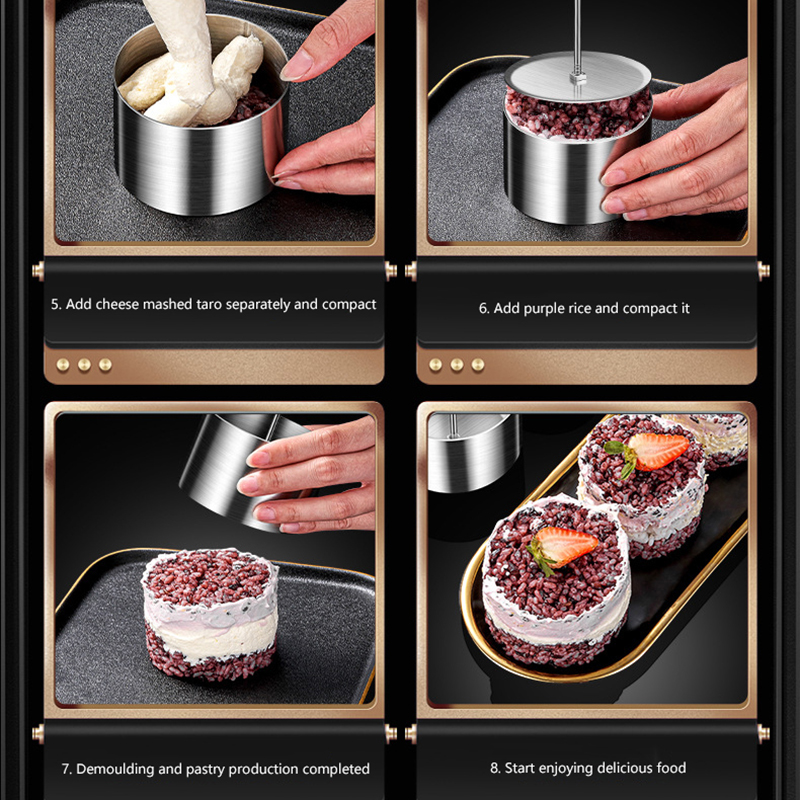 5. Add cheese mashed taro separately and compact

6. Add purple rice and compact it

7. Demoulding and pastry production completed

8. Start enjoying delicious food