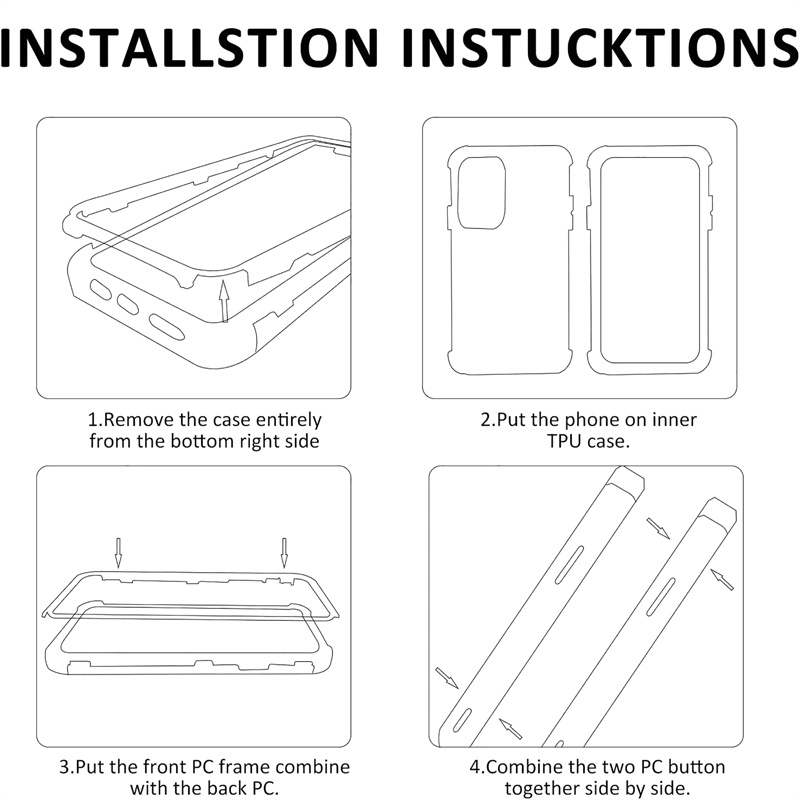 INSTALLSTION INSTUCKTIONS

1.Remove the case entirely from the bottom right side

2.Put the phone on inner TPU case.

3.Put the front PC frame combine with the back PC.

4.Combine the two PC button together side by side.