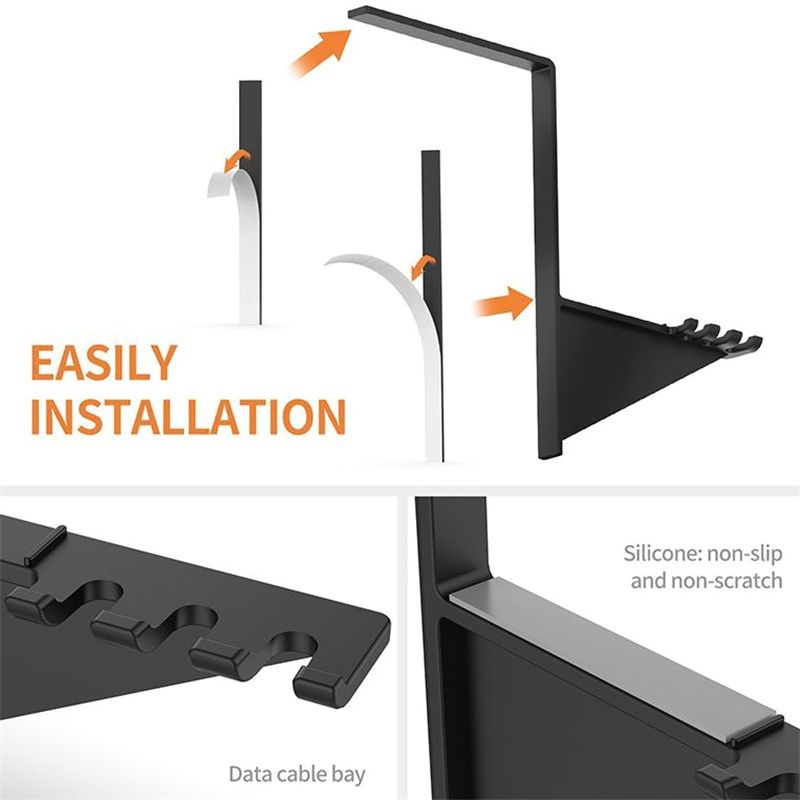 EASILY INSTALLATION

Data cable bay

Silicone: non-slip and non-scratch