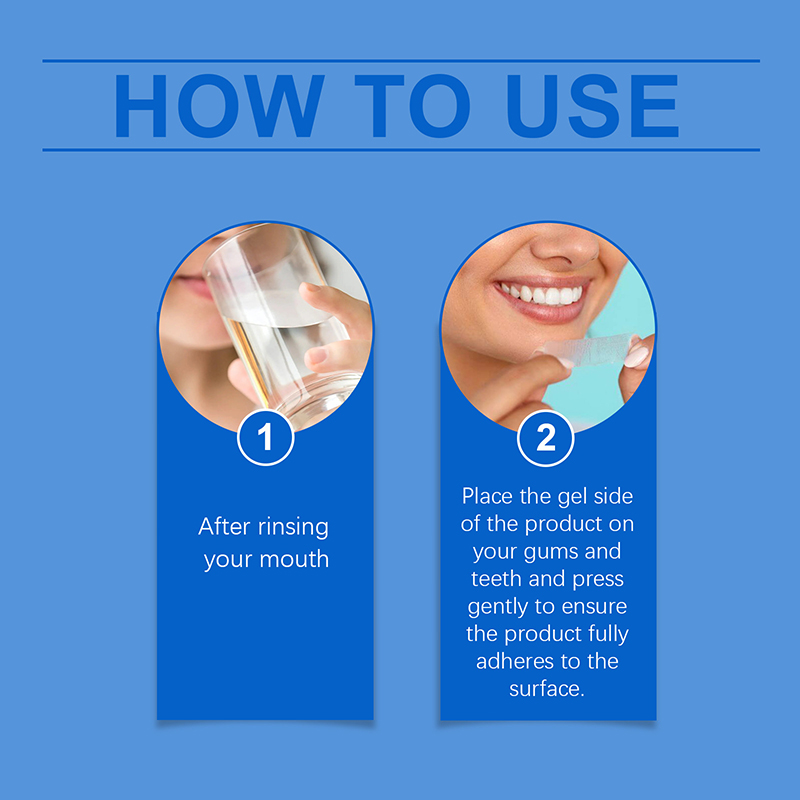 HOW TO USE

1

After rinsing your mouth

2

Place the gel side of the product on your gums and teeth and press gently to ensure the product fully adheres to the surface.