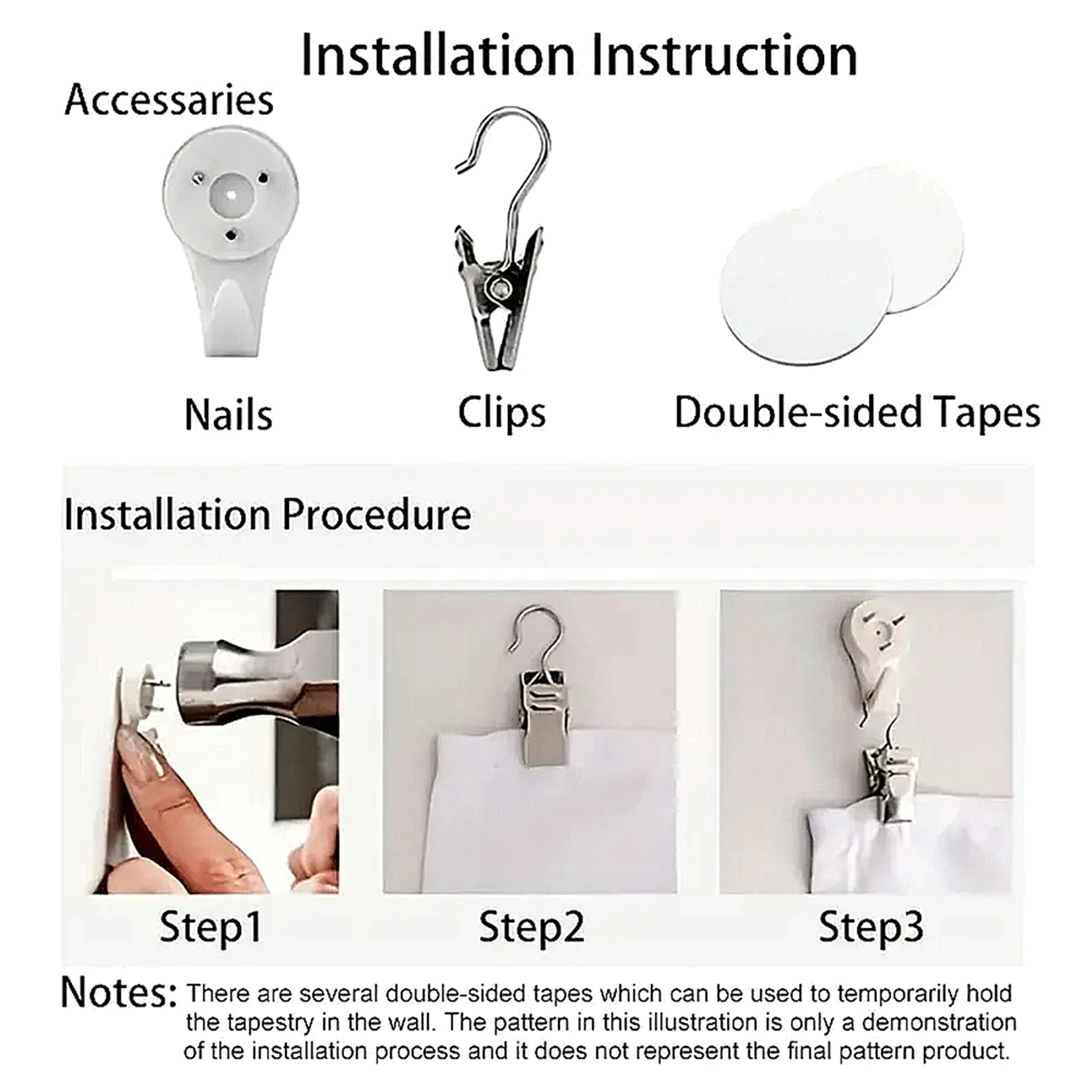 Installation Instruction

Accessaries

Nails

Clips

Double-sided Tapes

Installation Procedure

Step1

Step2

Step3

Notes: There are several double-sided tapes which can be used to temporarily hold the tapestry in the wall. The pattern in this illustration is only a demonstration of the installation process and it does not represent the final pattern product.