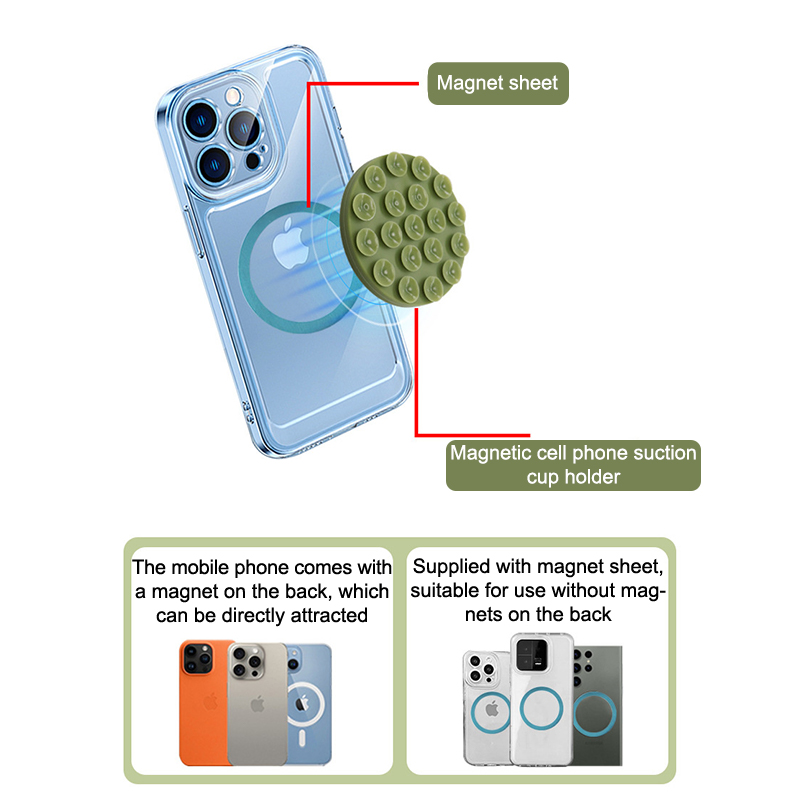 Magnet sheet

Magnetic cell phone suction cup holder

The mobile phone comes with a magnet on the back, which can be directly attracted

Supplied with magnet sheet, suitable for use without magnets on the back