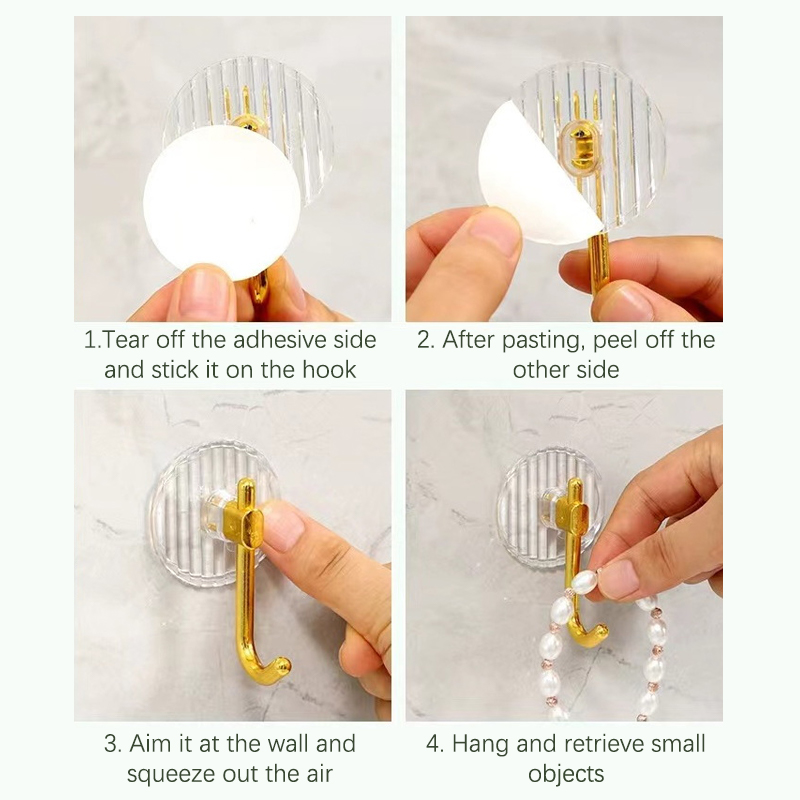 1.Tear off the adhesive side and stick it on the hook

2. After pasting, peel off the other side

3. Aim it at the wall and squeeze out the air

4. Hang and retrieve small objects