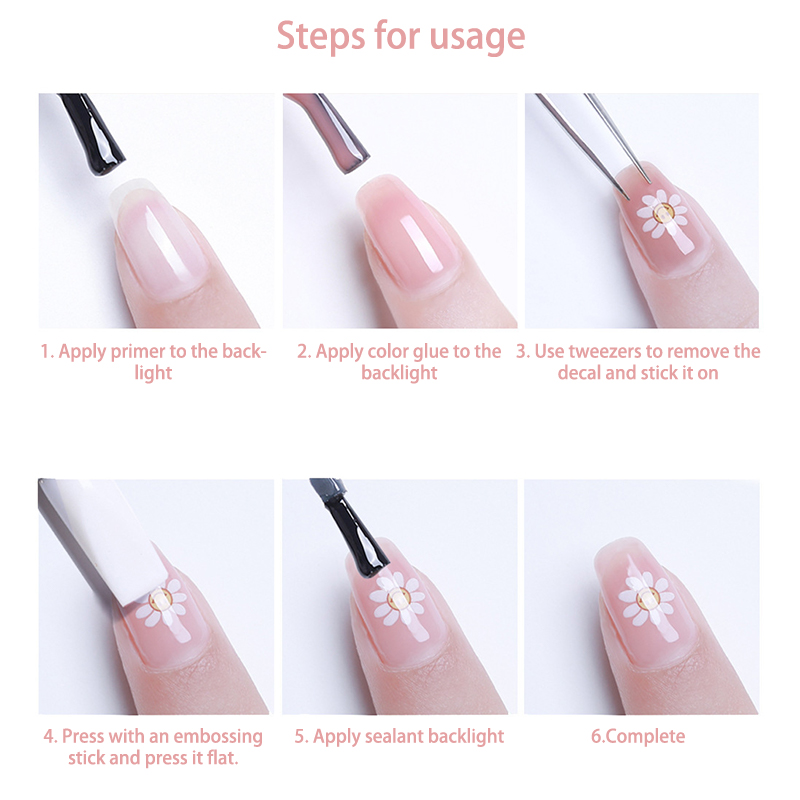 Steps for usage

1. Apply primer to the backlight

2. Apply color glue to the backlight

3. Use tweezers to remove the decal and stick it on

4. Press with an embossing stick and press it flat.

5. Apply sealant backlight

6.Complete