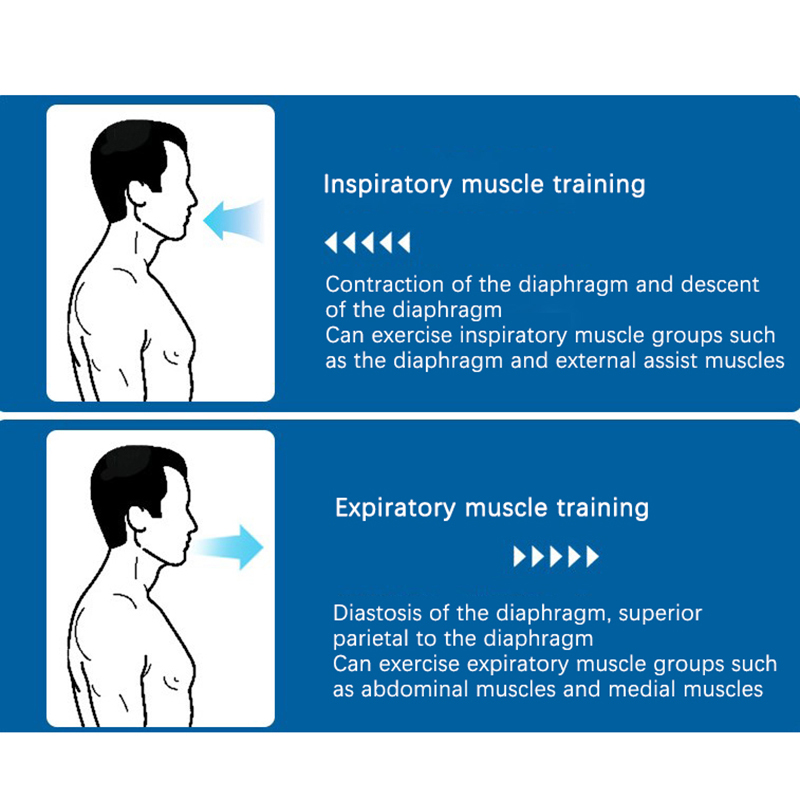 Inspiratory muscle training

Contraction of the diaphragm and descent of the diaphragm
Can exercise inspiratory muscle groups such as the diaphragm and external assist muscles

Expiratory muscle training

Diastosis of the diaphragm, superior parietal to the diaphragm
Can exercise expiratory muscle groups such as abdominal muscles and medial muscles