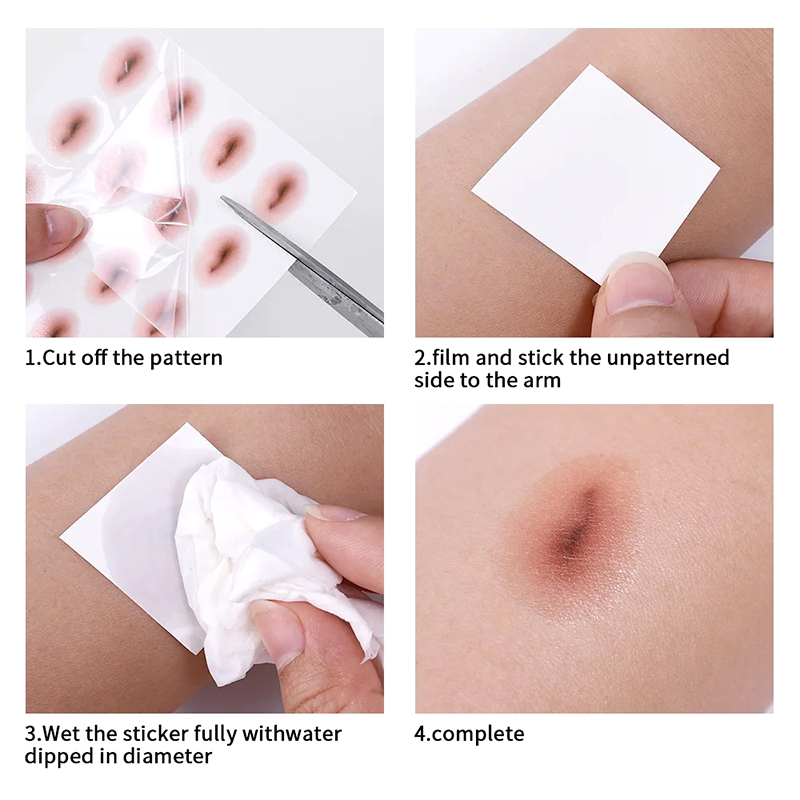 1.Cut off the pattern

2.film and stick the unpatterned side to the arm

3.Wet the sticker fully withwater dipped in diameter

4.complete