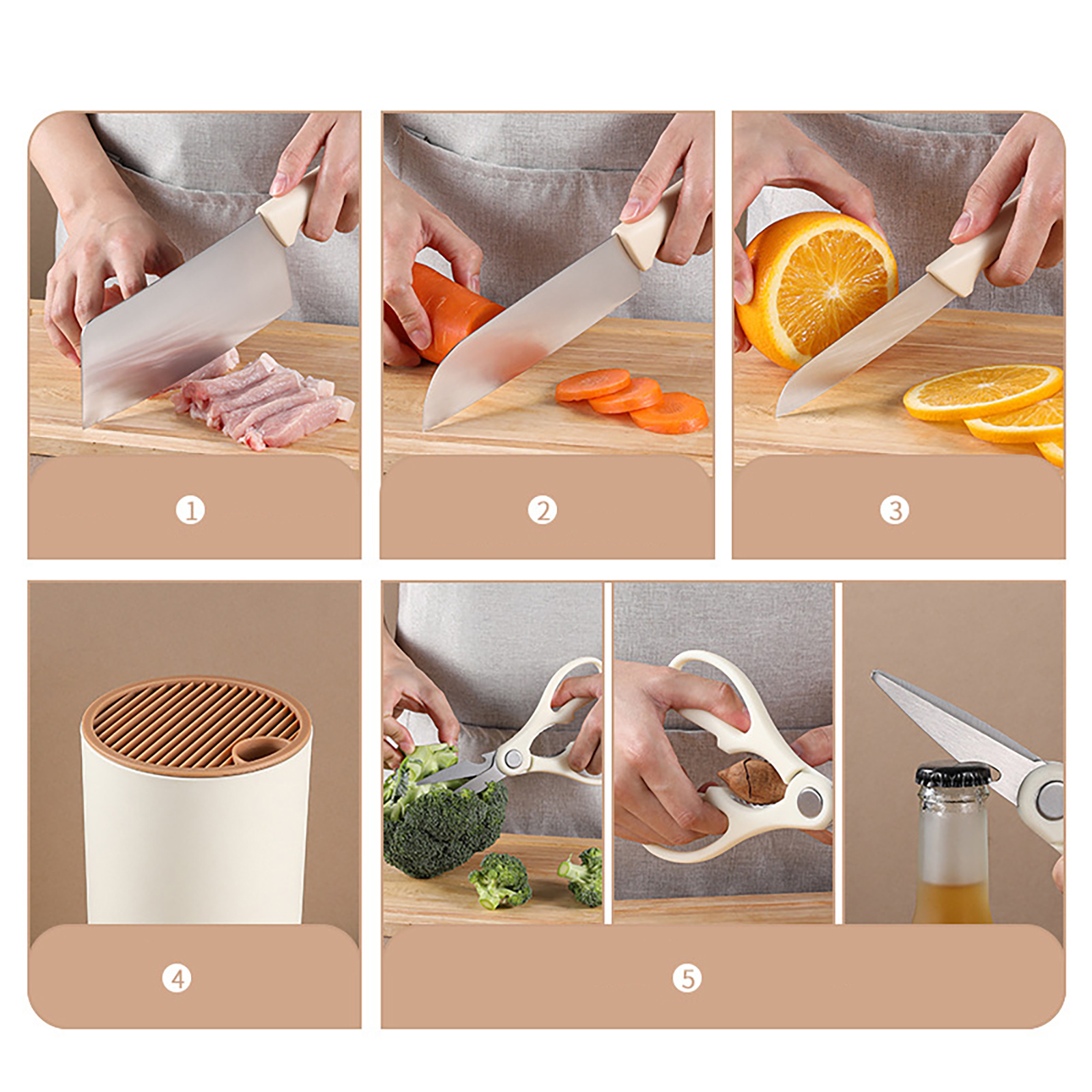 ①

②

③

④

⑤