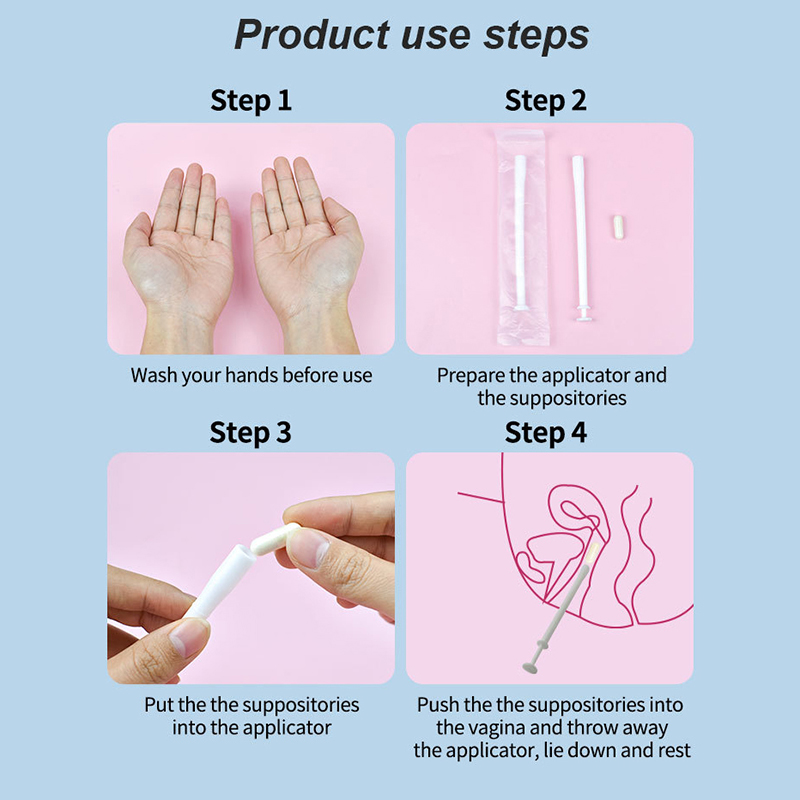 Product use steps

Step 1

Wash your hands before use

Step 2

Prepare the applicator and the suppositories

Step 3

Put the the suppositories into the applicator

Step 4

Push the the suppositories into the vagina and throw away the applicator, lie down and rest