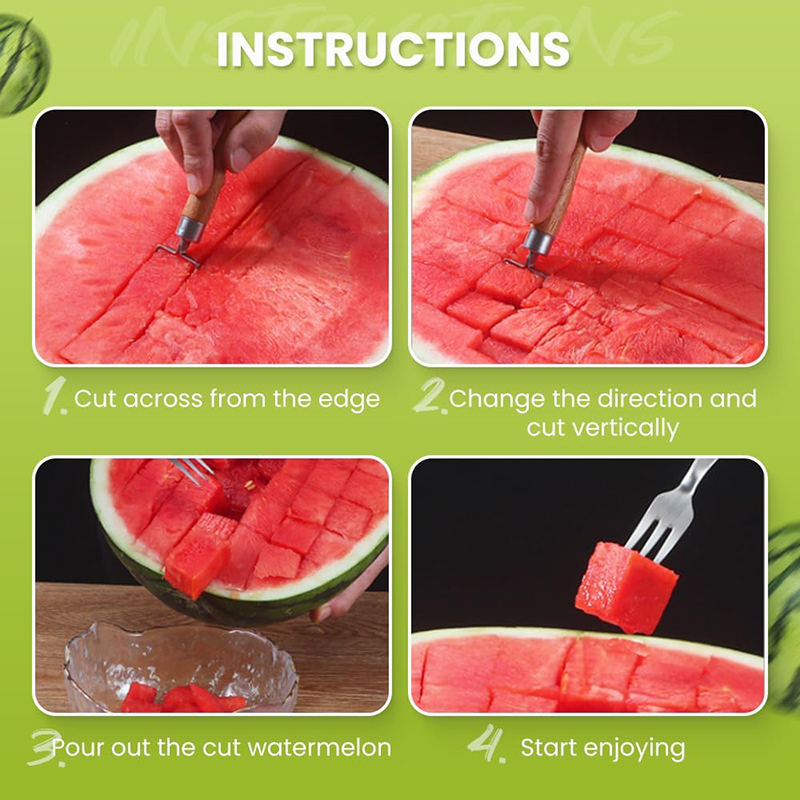 INSTRUCTIONS

1. Cut across from the edge

2. Change the direction and cut vertically

3. Pour out the cut watermelon

4. Start enjoying