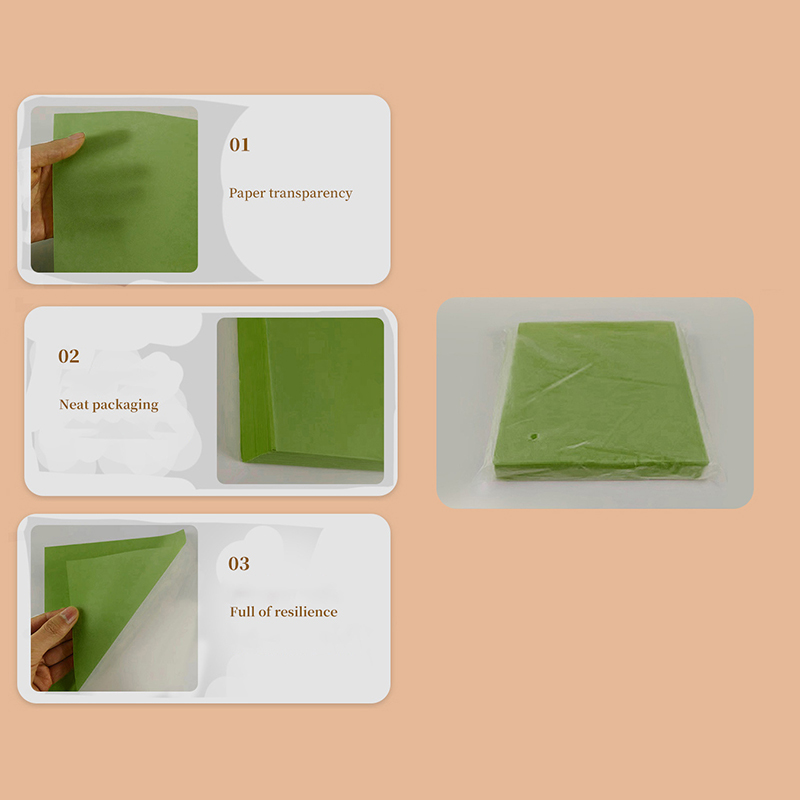 01

Paper transparency

02

Neat packaging

03

Full of resilience