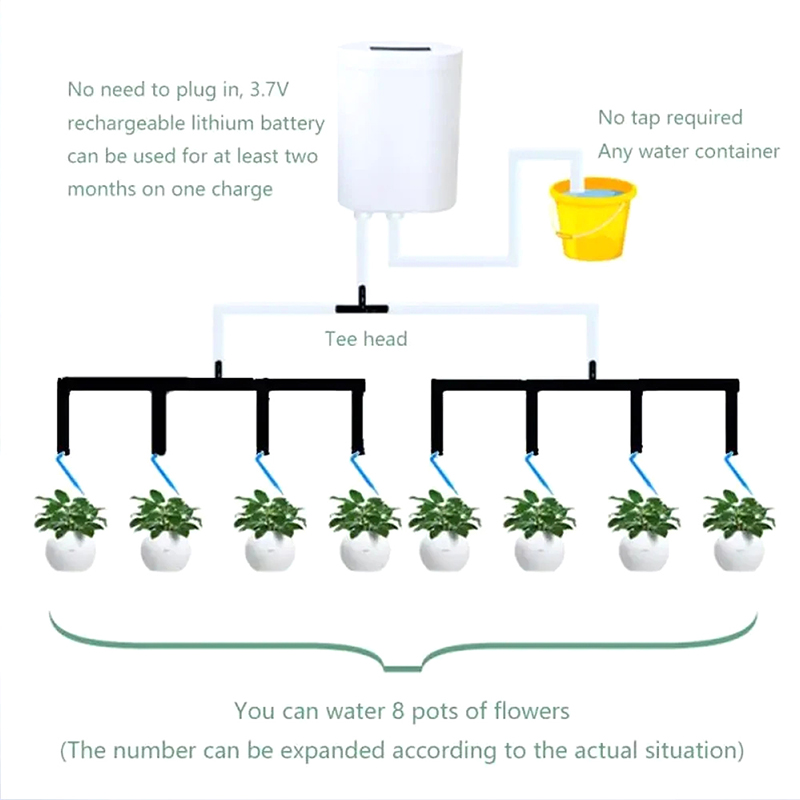 No need to plug in, 3.7V rechargeable lithium battery can be used for at least two months on one charge

No tap required
Any water container

Tee head

You can water 8 pots of flowers
(The number can be expanded according to the actual situation)