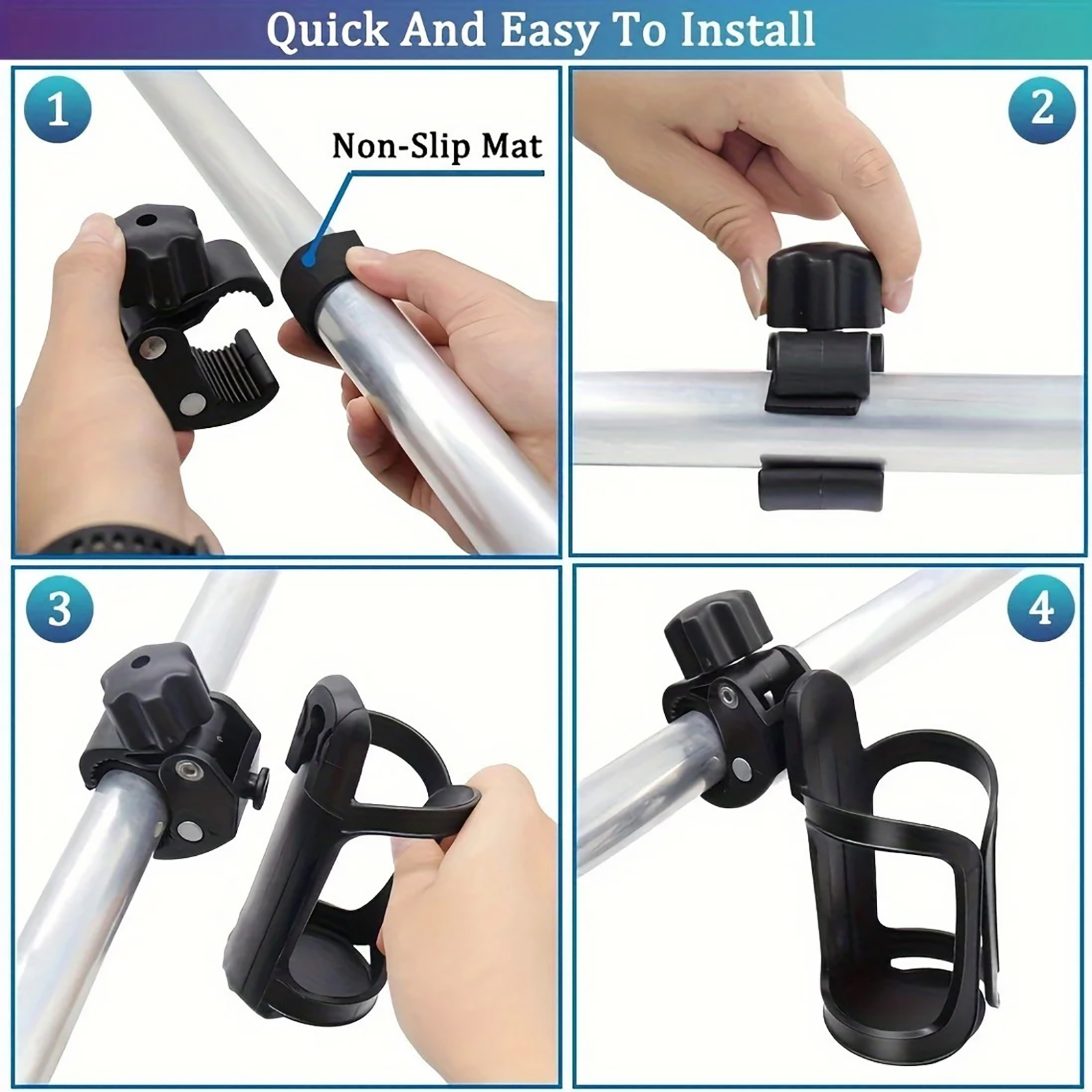 Quick And Easy To Install

1

Non-Slip Mat

2

3

4