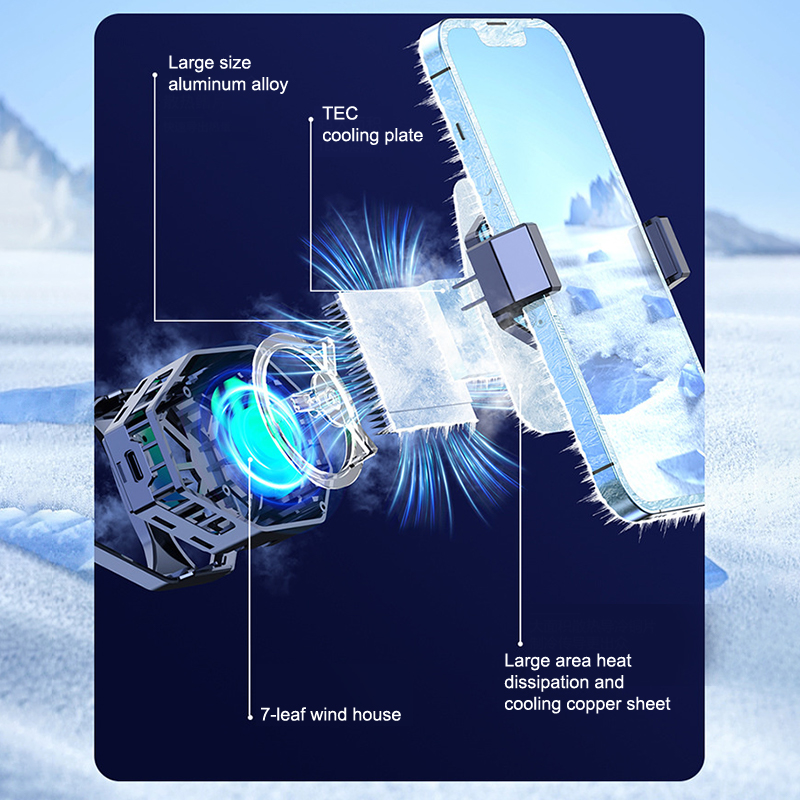 Large size
aluminum alloy

TEC
cooling plate

Large area heat
dissipation and
cooling copper sheet

7-leaf wind house