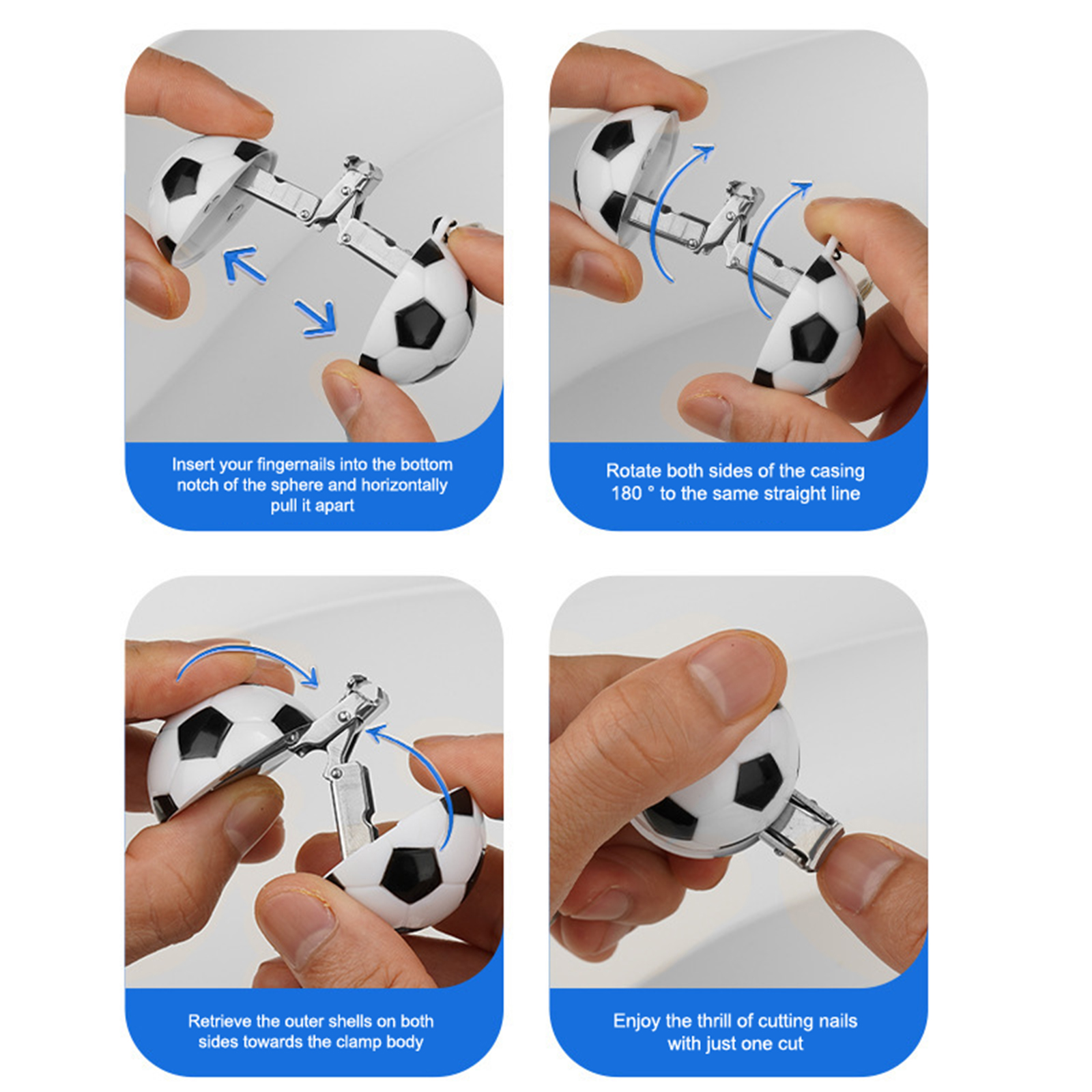 Insert your fingernails into the bottom notch of the sphere and horizontally pull it apart

Rotate both sides of the casing 180 ° to the same straight line

Retrieve the outer shells on both sides towards the clamp body

Enjoy the thrill of cutting nails with just one cut