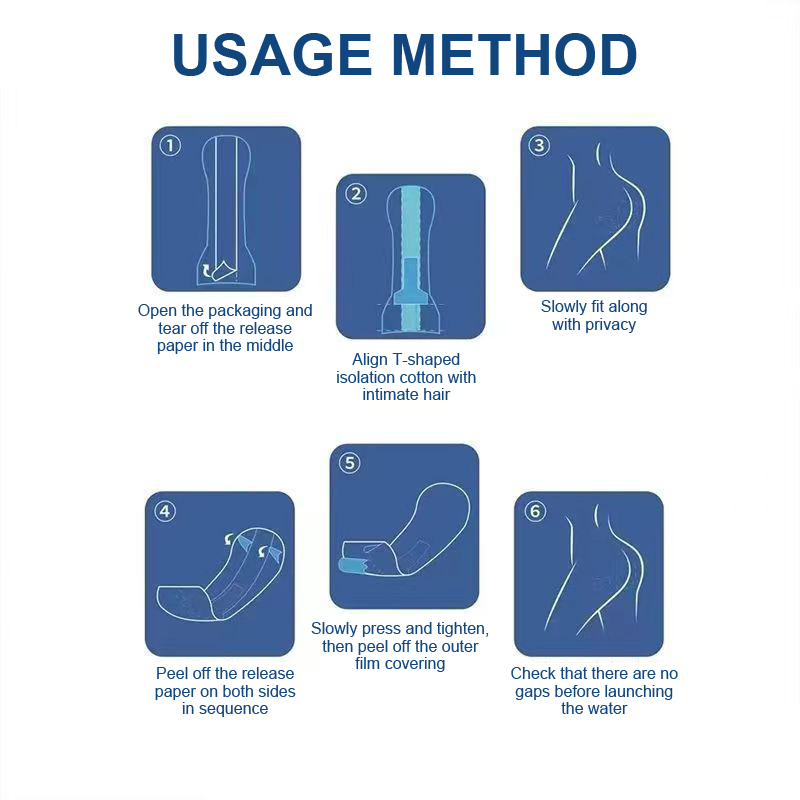 USAGE METHOD

①

Open the packaging and tear off the release paper in the middle

②

Align T-shaped isolation cotton with intimate hair

③

Slowly fit along with privacy

④

Peel off the release paper on both sides in sequence

⑤

Slowly press and tighten, then peel off the outer film covering

⑥

Check that there are no gaps before launching the water