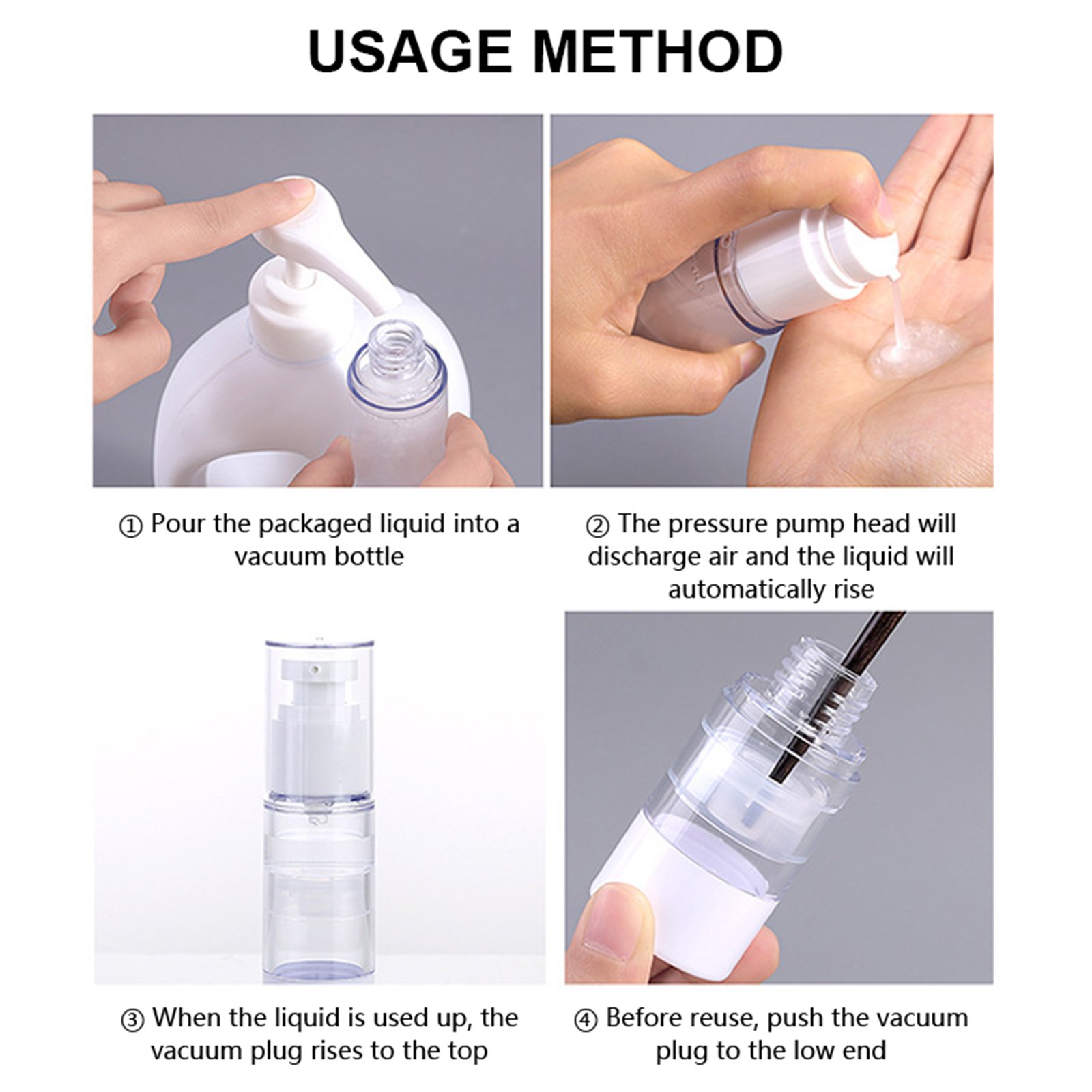 USAGE METHOD

① Pour the packaged liquid into a vacuum bottle

② The pressure pump head will discharge air and the liquid will automatically rise

③ When the liquid is used up, the vacuum plug rises to the top

④ Before reuse, push the vacuum plug to the low end