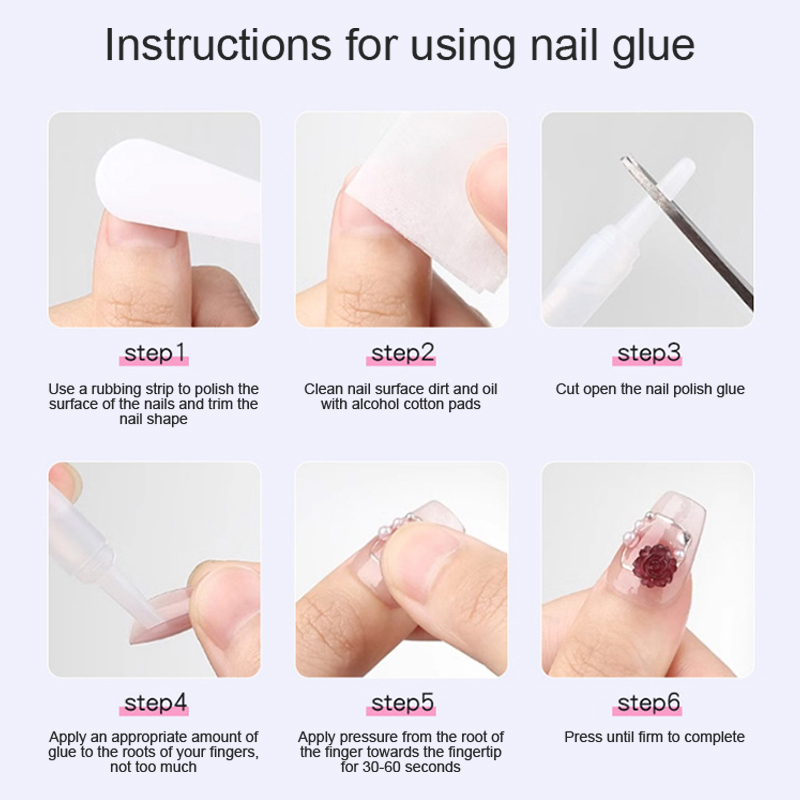 Instructions for using nail glue

step1

Use a rubbing strip to polish the surface of the nails and trim the nail shape

step2

Clean nail surface dirt and oil with alcohol cotton pads

step3

Cut open the nail polish glue

step4

Apply an appropriate amount of glue to the roots of your fingers, not too much

step5

Apply pressure from the root of the finger towards the fingertip for 30-60 seconds

step6

Press until firm to complete