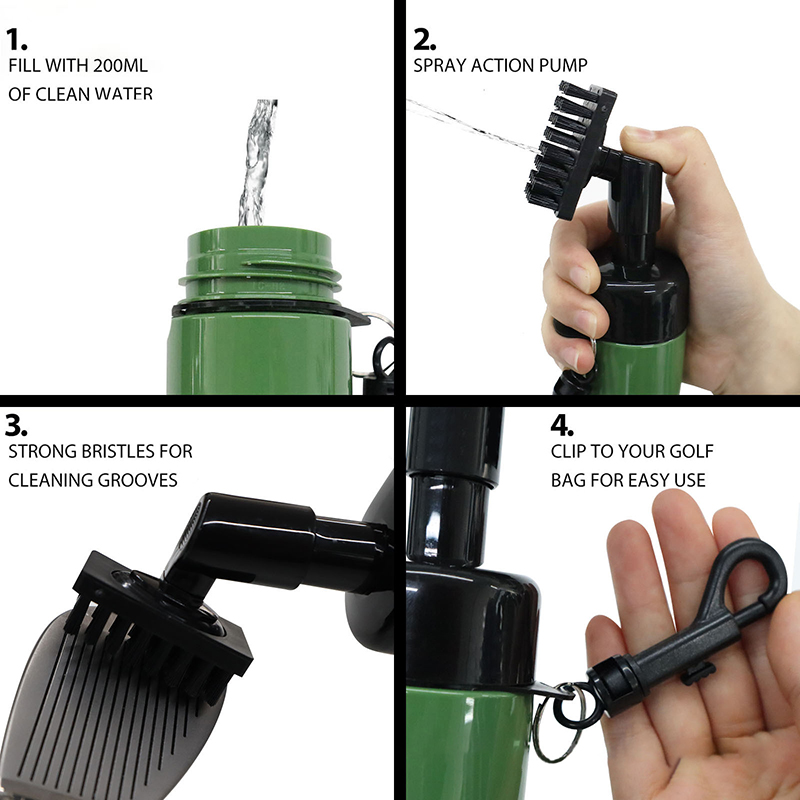 1.
FILL WITH 200ML OF CLEAN WATER

2.
SPRAY ACTION PUMP

3.
STRONG BRISTLES FOR CLEANING GROOVES

4.
CLIP TO YOUR GOLF BAG FOR EASY USE