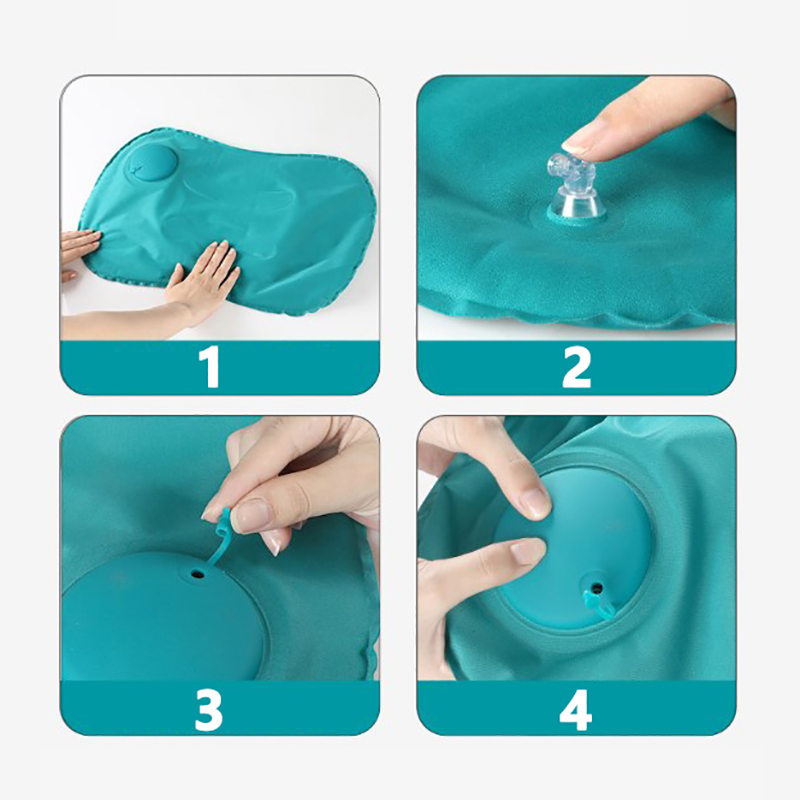 1

2

3

4