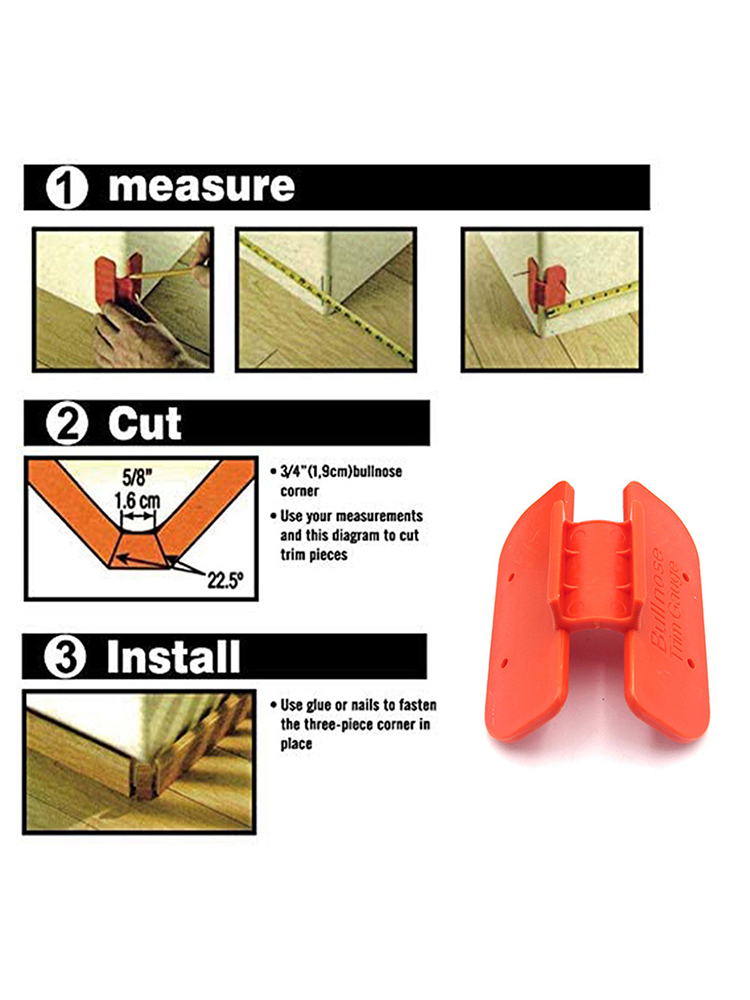 1 measure

2 Cut

5/8"
1.6 cm
22.5°

• 3/4"(1,9cm)bullnose corner
• Use your measurements and this diagram to cut trim pieces

3 Install

• Use glue or nails to fasten the three-piece corner in place

Bullnose
Trim Gauge