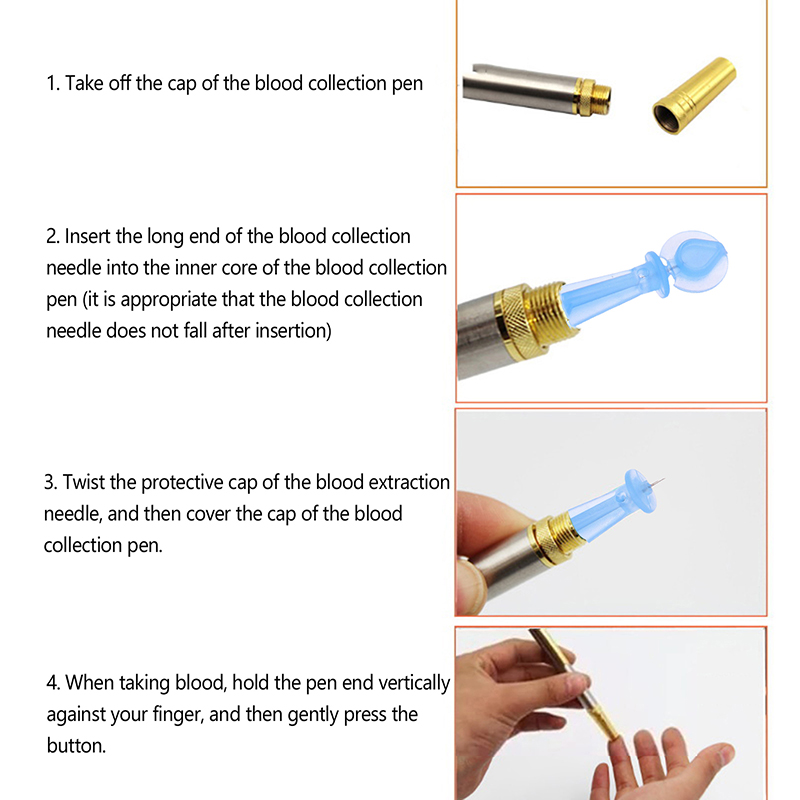 1. Take off the cap of the blood collection pen

2. Insert the long end of the blood collection needle into the inner core of the blood collection pen (it is appropriate that the blood collection needle does not fall after insertion)

3. Twist the protective cap of the blood extraction needle, and then cover the cap of the blood collection pen.

4. When taking blood, hold the pen end vertically against your finger, and then gently press the button.