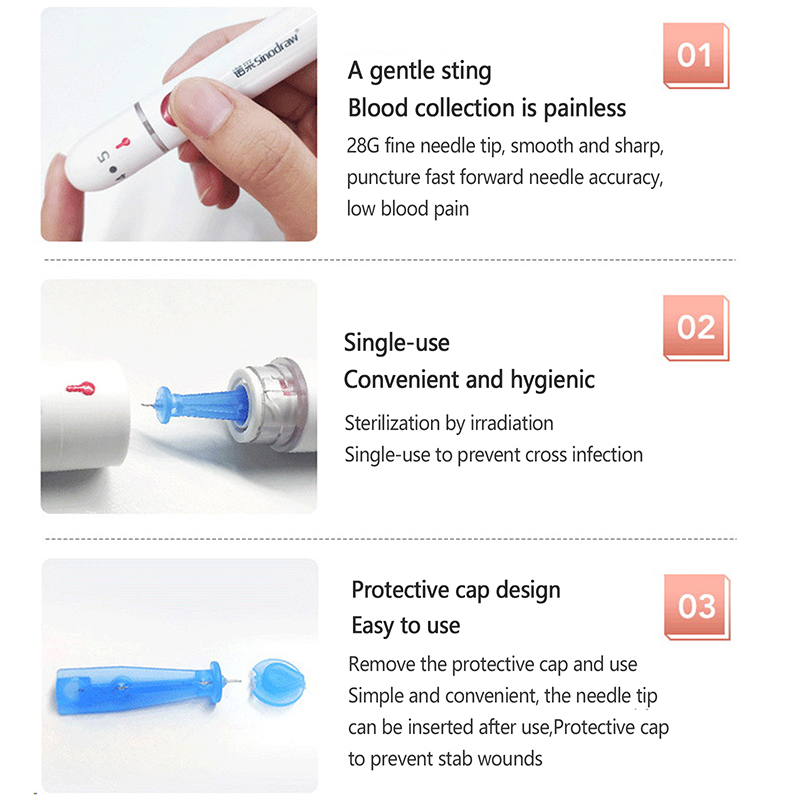 诺采Sinodraw®

5

01

A gentle sting
Blood collection is painless

28G fine needle tip, smooth and sharp, puncture fast forward needle accuracy, low blood pain

02

Single-use
Convenient and hygienic

Sterilization by irradiation
Single-use to prevent cross infection

03

Protective cap design
Easy to use

Remove the protective cap and use
Simple and convenient, the needle tip can be inserted after use,Protective cap to prevent stab wounds