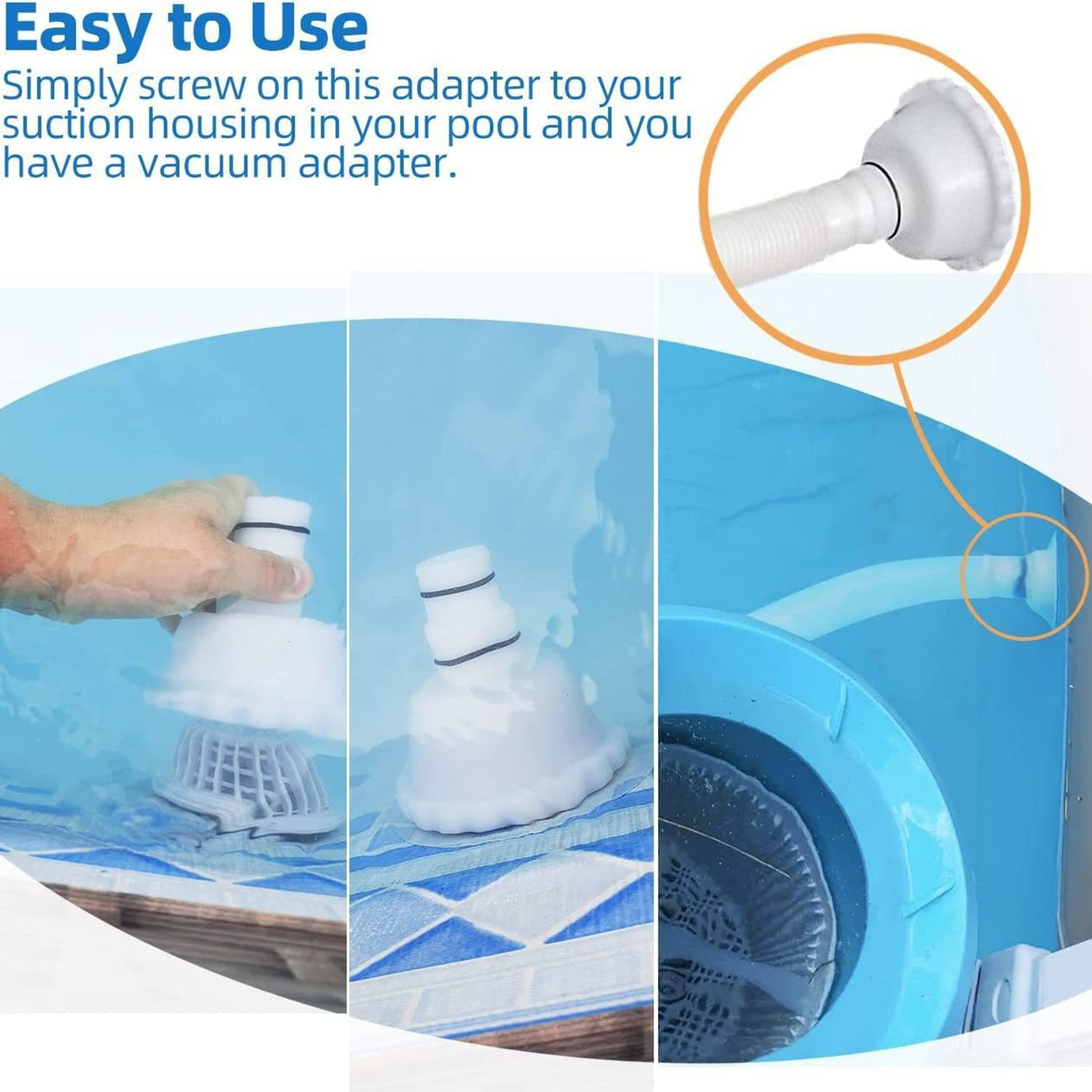 Easy to Use

Simply screw on this adapter to your suction housing in your pool and you have a vacuum adapter.