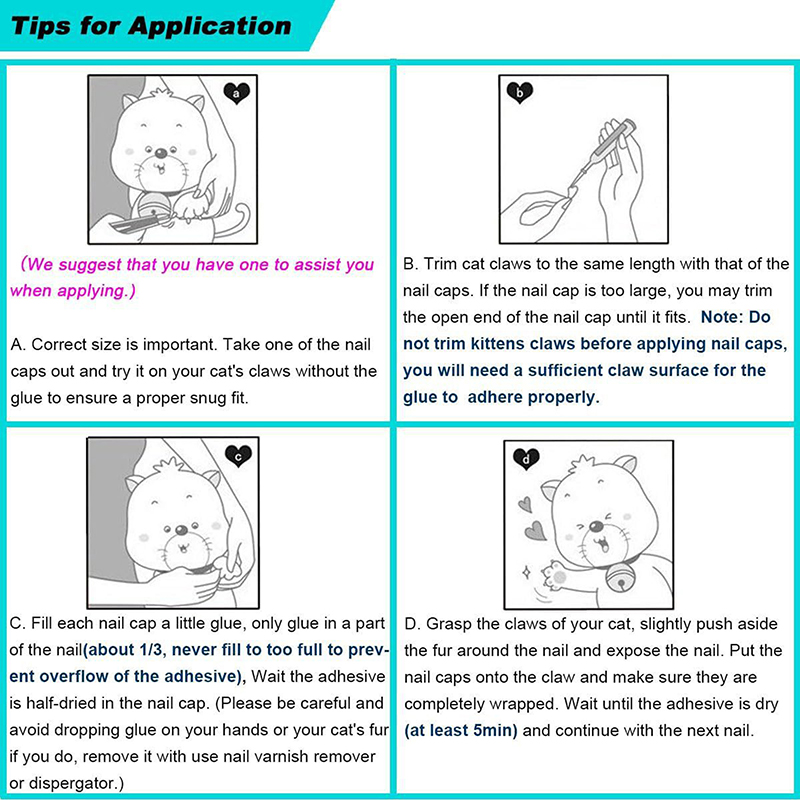 Tips for Application

a

（We suggest that you have one to assist you when applying.)

A. Correct size is important. Take one of the nail caps out and try it on your cat's claws without the glue to ensure a proper snug fit.

b

B. Trim cat claws to the same length with that of the nail caps. If the nail cap is too large, you may trim the open end of the nail cap until it fits. Note: Do not trim kittens claws before applying nail caps, you will need a sufficient claw surface for the glue to adhere properly.

c

C. Fill each nail cap a little glue, only glue in a part of the nail(about 1/3, never fill to too full to prevent overflow of the adhesive), Wait the adhesive is half-dried in the nail cap. (Please be careful and avoid dropping glue on your hands or your cat's fur if you do, remove it with use nail varnish remover or dispergator.)

d

D. Grasp the claws of your cat, slightly push aside the fur around the nail and expose the nail. Put the nail caps onto the claw and make sure they are completely wrapped. Wait until the adhesive is dry (at least 5min) and continue with the next nail.