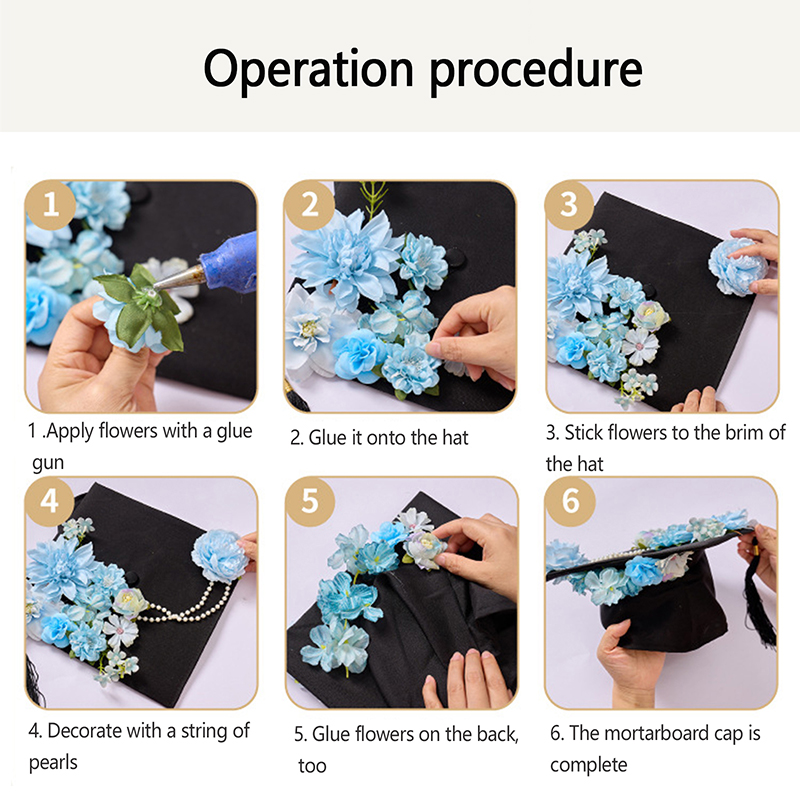 Operation procedure

1

1 .Apply flowers with a glue gun

2

2. Glue it onto the hat

3

3. Stick flowers to the brim of the hat

4

4. Decorate with a string of pearls

5

5. Glue flowers on the back, too

6

6. The mortarboard cap is complete