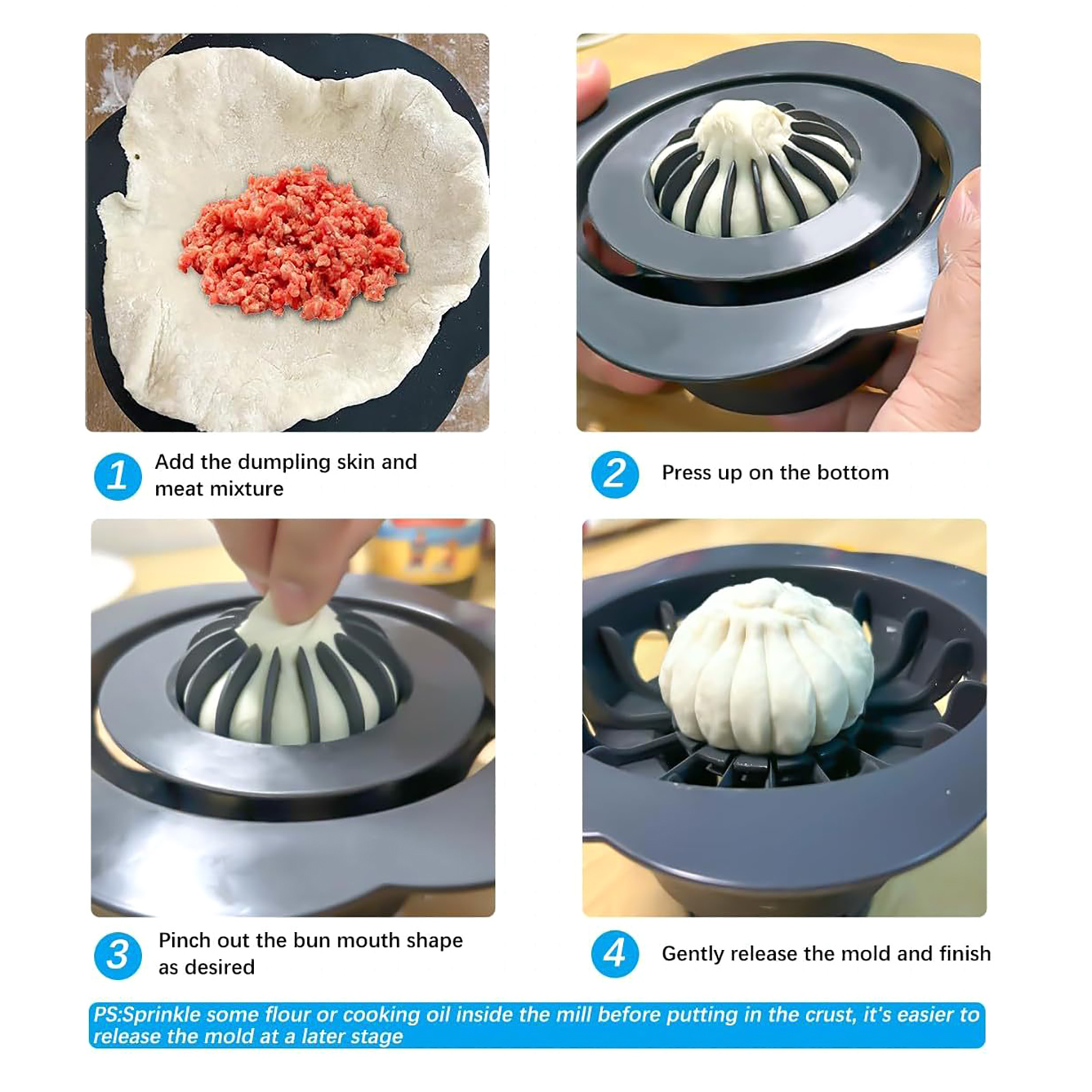 1 Add the dumpling skin and meat mixture

2 Press up on the bottom

3 Pinch out the bun mouth shape as desired

4 Gently release the mold and finish

PS:Sprinkle some flour or cooking oil inside the mill before putting in the crust, it's easier to release the mold at a later stage