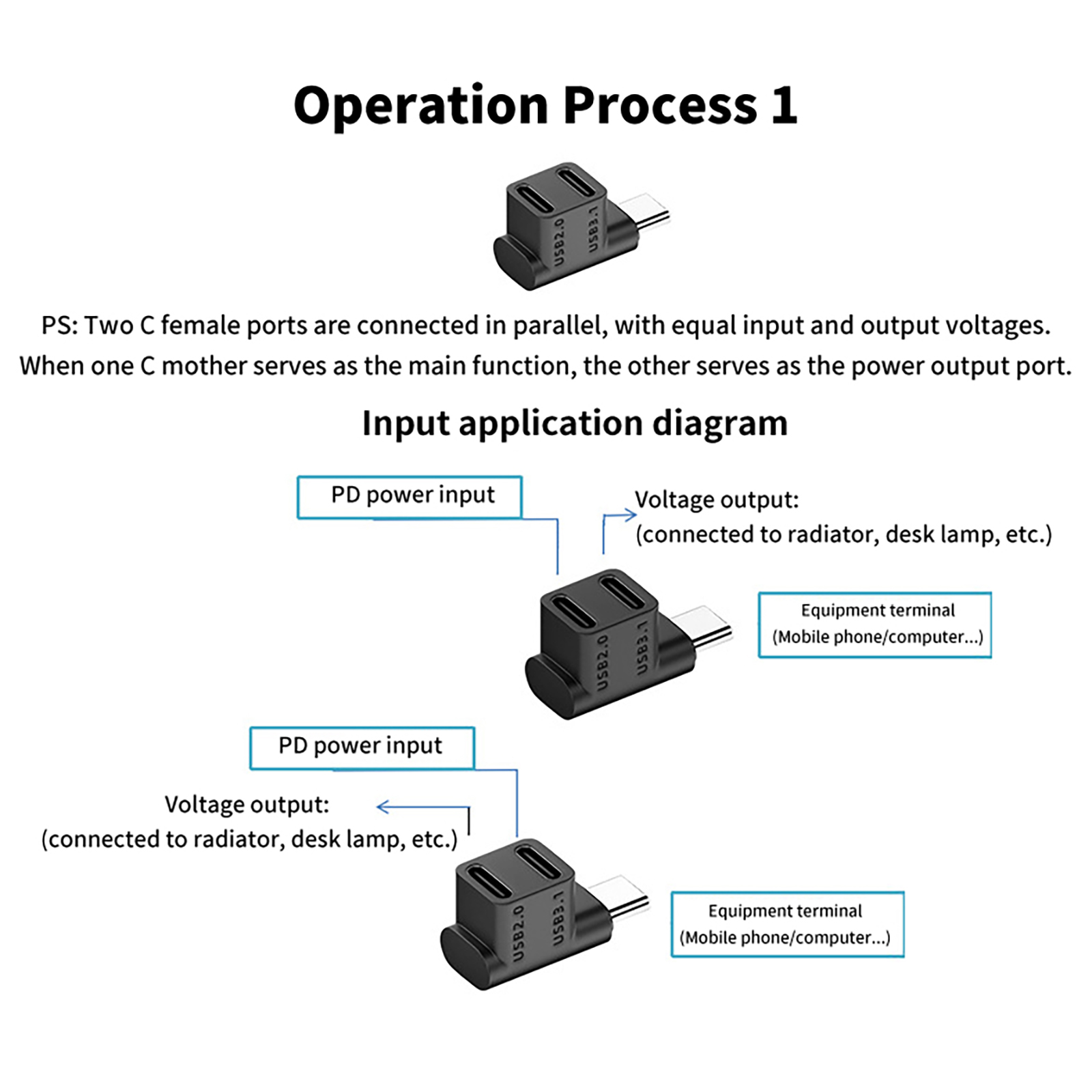 Operation Process 1

USB2.0 USB3.1

PS: Two C female ports are connected in parallel, with equal input and output voltages. When one C mother serves as the main function, the other serves as the power output port.

Input application diagram

PD power input

Voltage output:
(connected to radiator, desk lamp, etc.)

USB2.0 USB3.1

Equipment terminal
(Mobile phone/computer...)

PD power input

Voltage output:
(connected to radiator, desk lamp, etc.)

USB2.0 USB3.1

Equipment terminal
(Mobile phone/computer...)