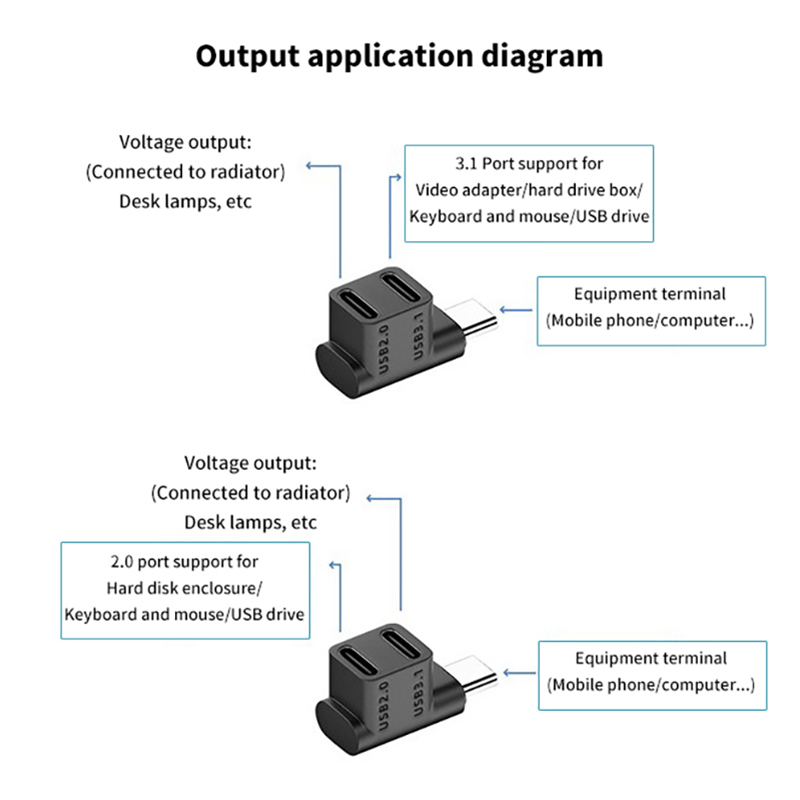 Output application diagram

Voltage output:
(Connected to radiator)
Desk lamps, etc

3.1 Port support for
Video adapter/hard drive box/
Keyboard and mouse/USB drive

Equipment terminal
(Mobile phone/computer...)

USB2.0
USB3.1

Voltage output:
(Connected to radiator)
Desk lamps, etc

2.0 port support for
Hard disk enclosure/
Keyboard and mouse/USB drive

Equipment terminal
(Mobile phone/computer...)

USB2.0
USB3.1