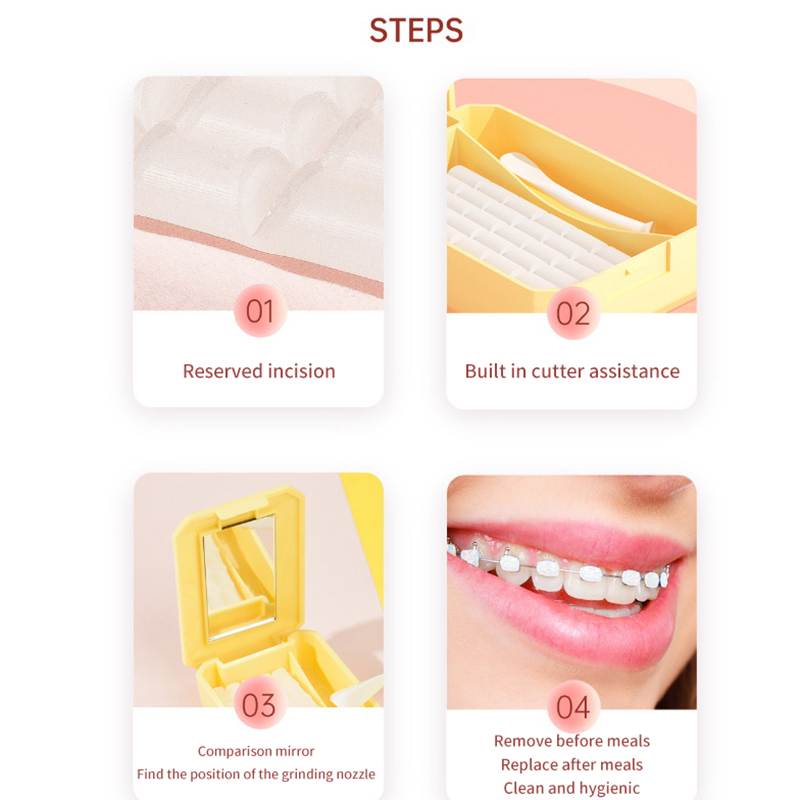 STEPS

01

Reserved incision

02

Built in cutter assistance

03

Comparison mirror
Find the position of the grinding nozzle

04

Remove before meals
Replace after meals
Clean and hygienic