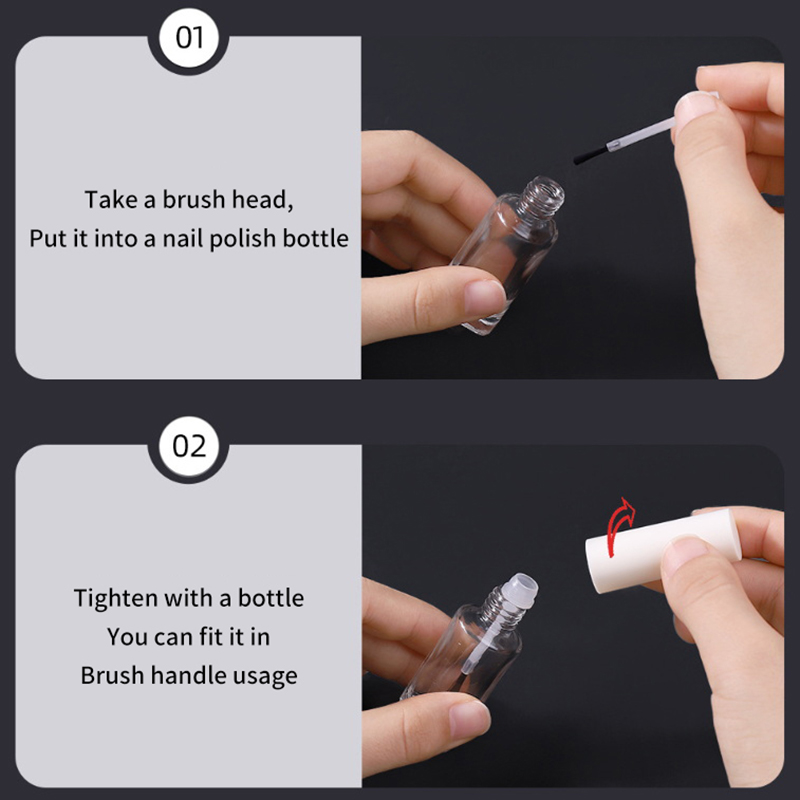 01

Take a brush head,
Put it into a nail polish bottle

02

Tighten with a bottle
You can fit it in
Brush handle usage