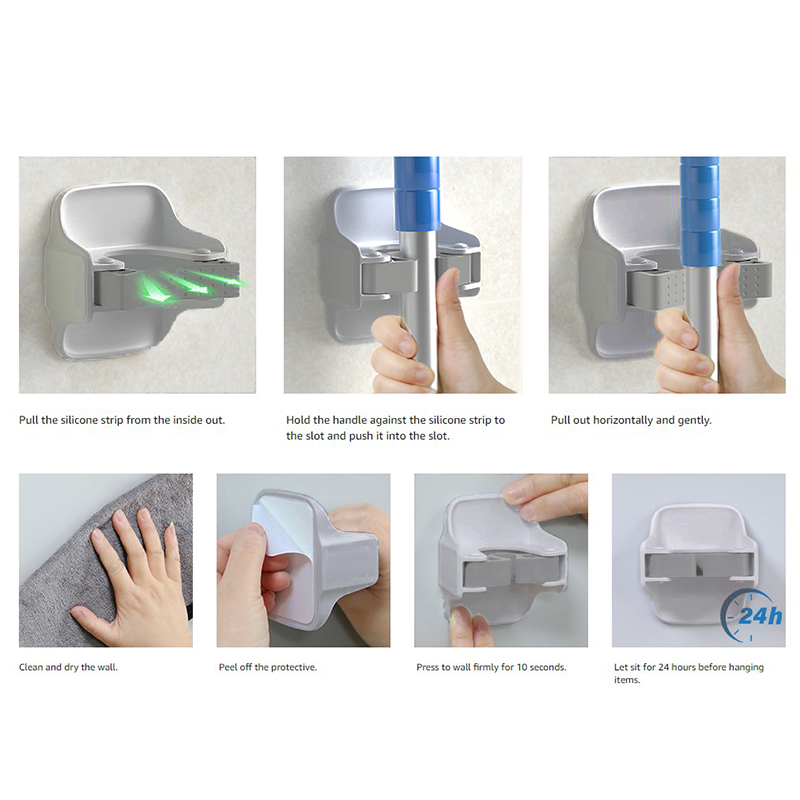 Pull the silicone strip from the inside out.

Hold the handle against the silicone strip to the slot and push it into the slot.

Pull out horizontally and gently.

Clean and dry the wall.

Peel off the protective.

Press to wall firmly for 10 seconds.

24h

Let sit for 24 hours before hanging items.