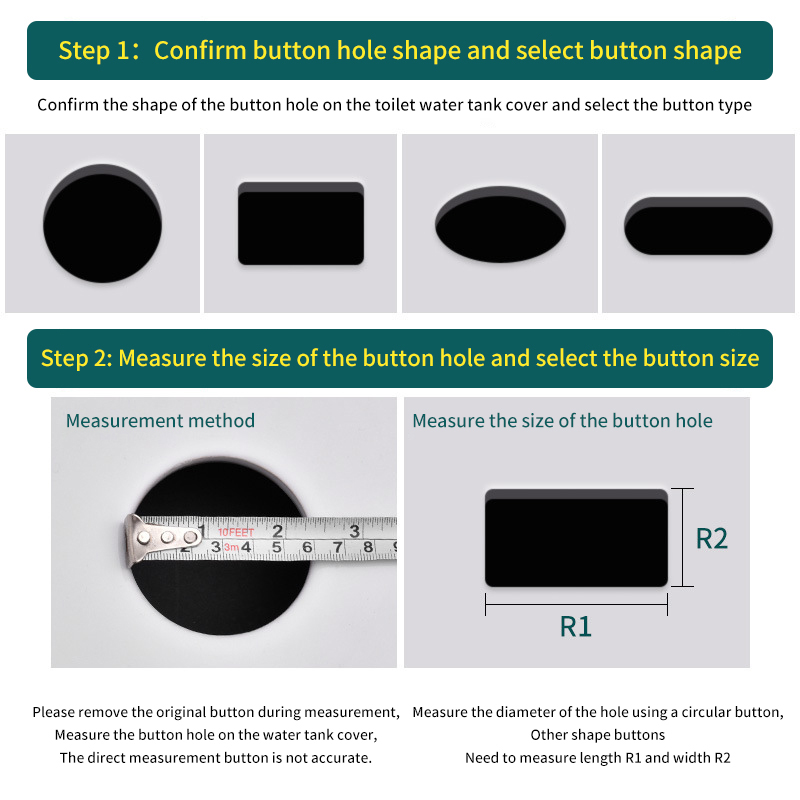 Step 1：Confirm button hole shape and select button shape

Confirm the shape of the button hole on the toilet water tank cover and select the button type

Step 2: Measure the size of the button hole and select the button size

Measurement method

1 10FEET 2 3
2 3 3m 4 5 6 7 8

Measure the size of the button hole

R2

R1

Please remove the original button during measurement,
Measure the button hole on the water tank cover,
The direct measurement button is not accurate.

Measure the diameter of the hole using a circular button,
Other shape buttons
Need to measure length R1 and width R2