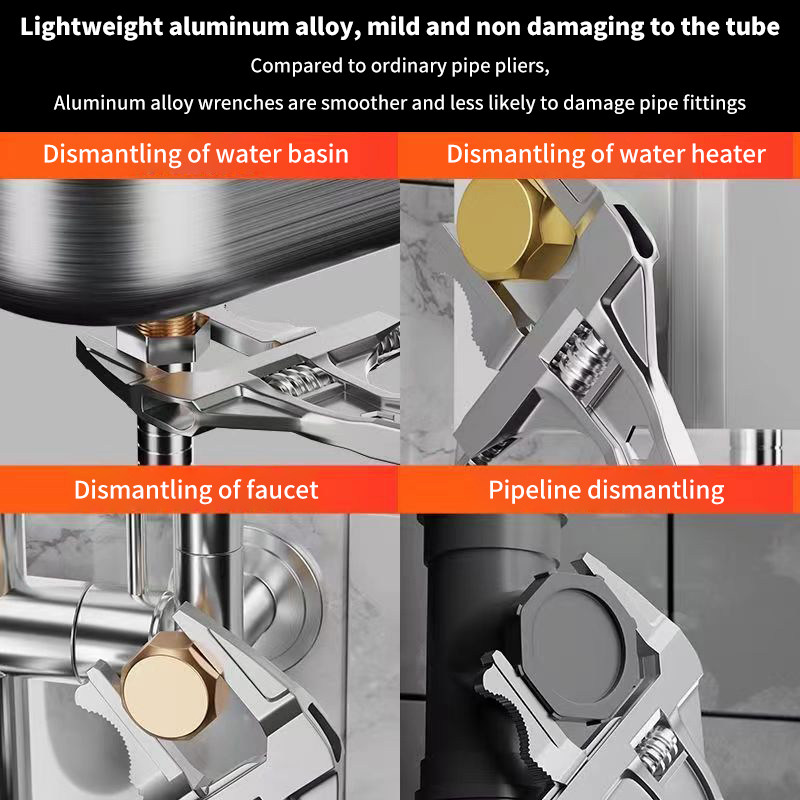 Lightweight aluminum alloy, mild and non damaging to the tube

Compared to ordinary pipe pliers,

Aluminum alloy wrenches are smoother and less likely to damage pipe fittings

Dismantling of water basin

Dismantling of water heater

Dismantling of faucet

Pipeline dismantling