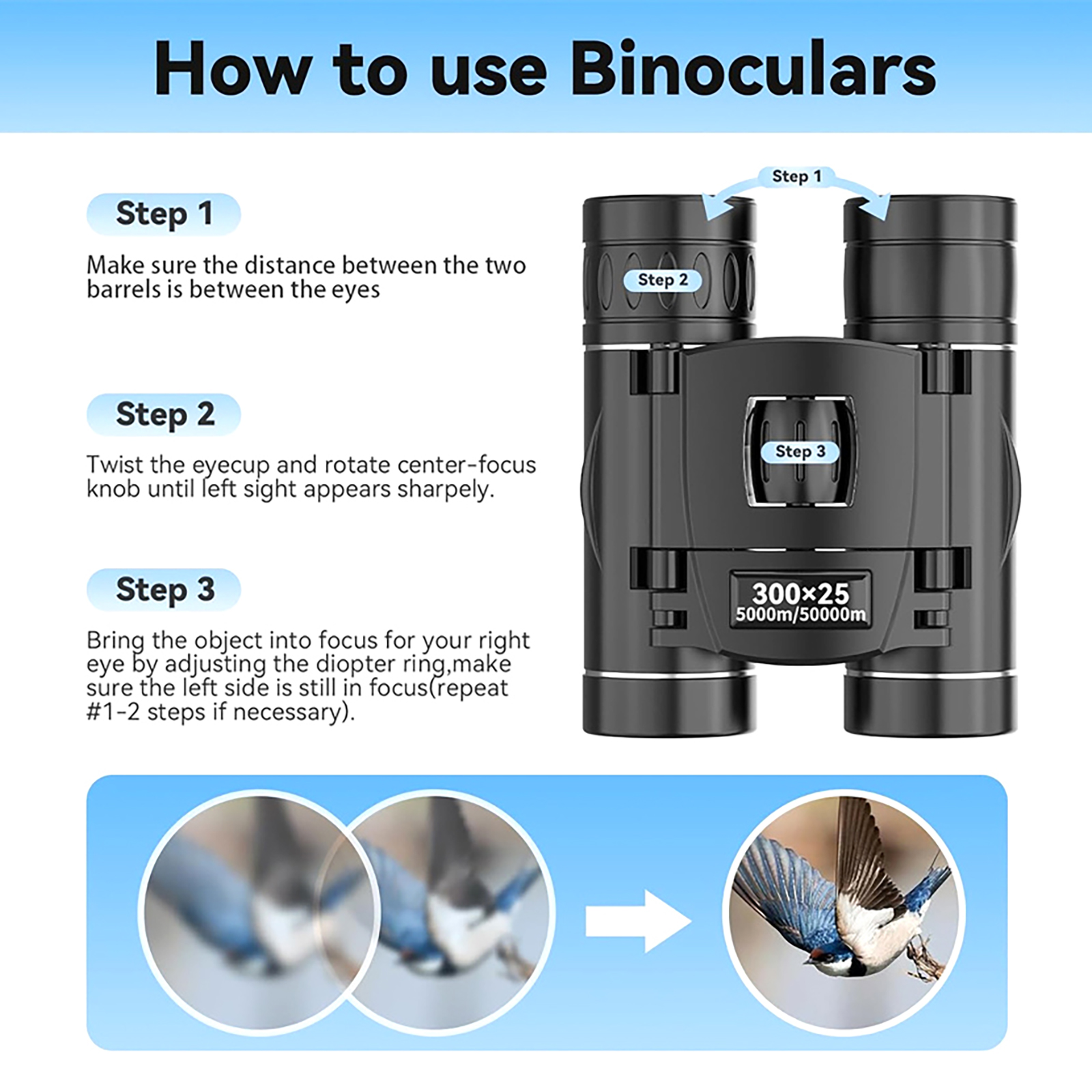 How to use Binoculars

Step 1

Make sure the distance between the two barrels is between the eyes

Step 2

Twist the eyecup and rotate center-focus knob until left sight appears sharpely.

Step 3

Bring the object into focus for your right eye by adjusting the diopter ring,make sure the left side is still in focus(repeat #1-2 steps if necessary).

Step 1

Step 2

Step 3

300×25
5000m/50000m