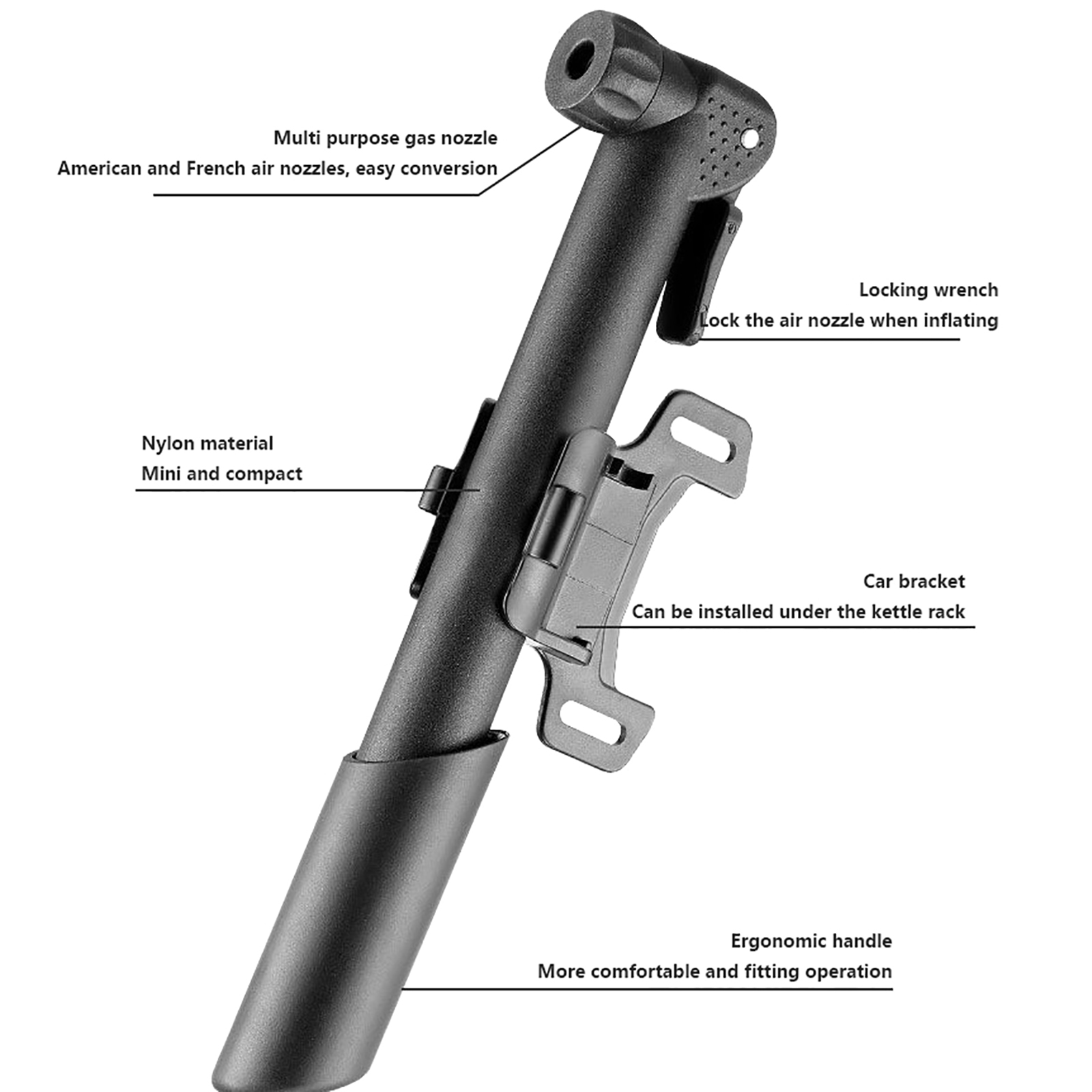 Multi purpose gas nozzle
American and French air nozzles, easy conversion

Locking wrench
Lock the air nozzle when inflating

Nylon material
Mini and compact

Car bracket
Can be installed under the kettle rack

Ergonomic handle
More comfortable and fitting operation