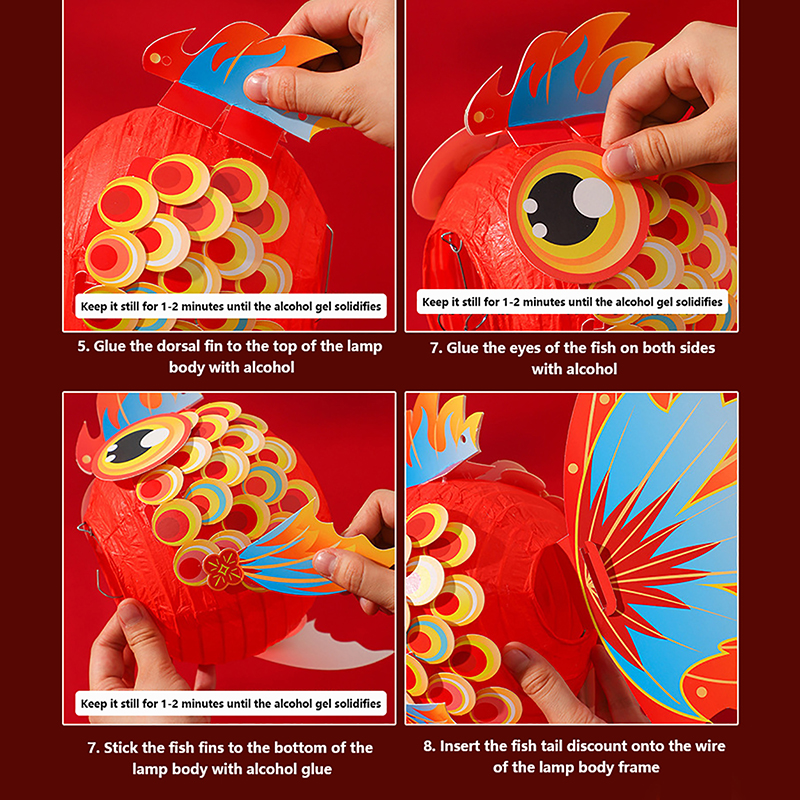 Keep it still for 1-2 minutes until the alcohol gel solidifies

5. Glue the dorsal fin to the top of the lamp body with alcohol

Keep it still for 1-2 minutes until the alcohol gel solidifies

7. Glue the eyes of the fish on both sides with alcohol

Keep it still for 1-2 minutes until the alcohol gel solidifies

7. Stick the fish fins to the bottom of the lamp body with alcohol glue

8. Insert the fish tail discount onto the wire of the lamp body frame