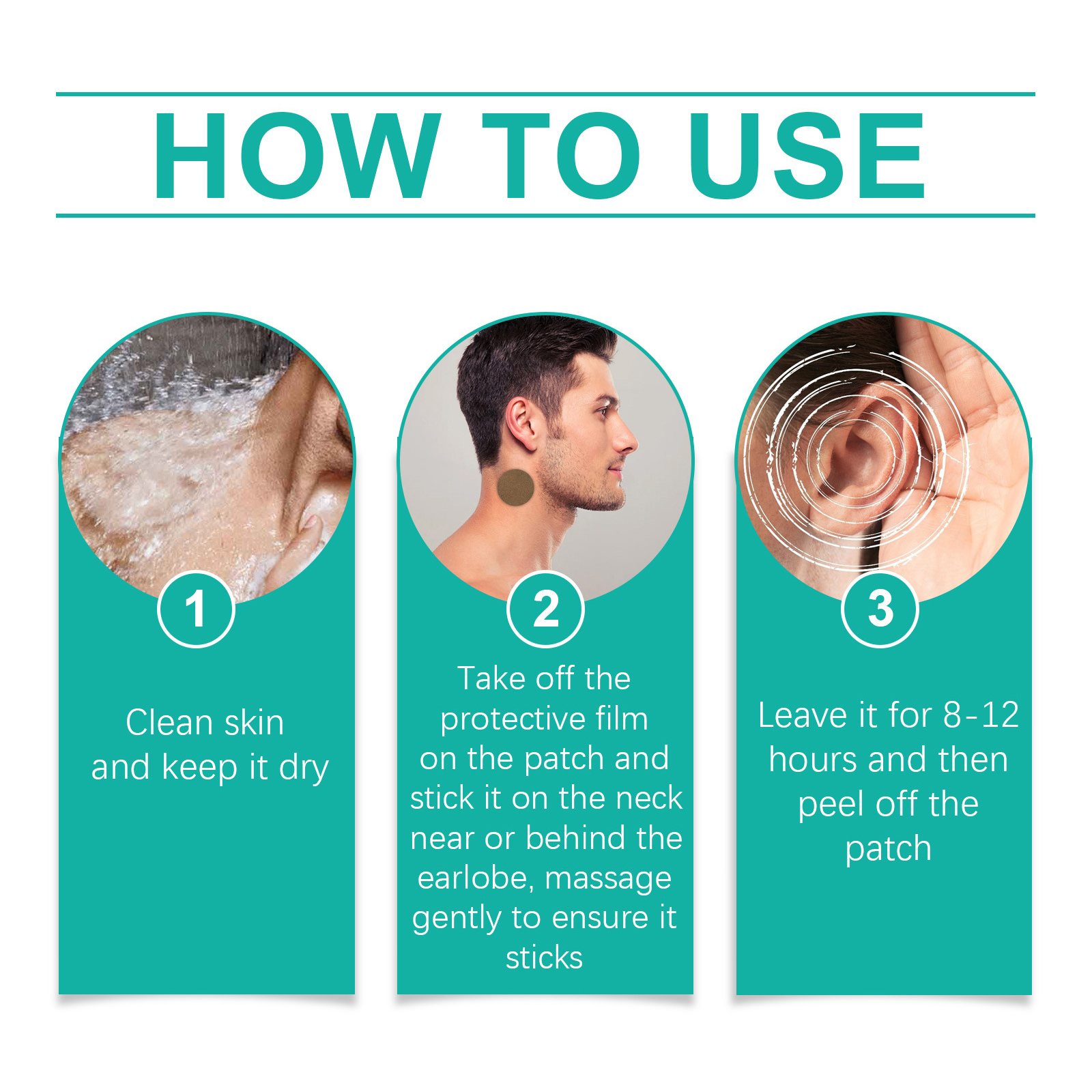 HOW TO USE

1

Clean skin and keep it dry

2

Take off the protective film on the patch and stick it on the neck near or behind the earlobe, massage gently to ensure it sticks

3

Leave it for 8-12 hours and then peel off the patch