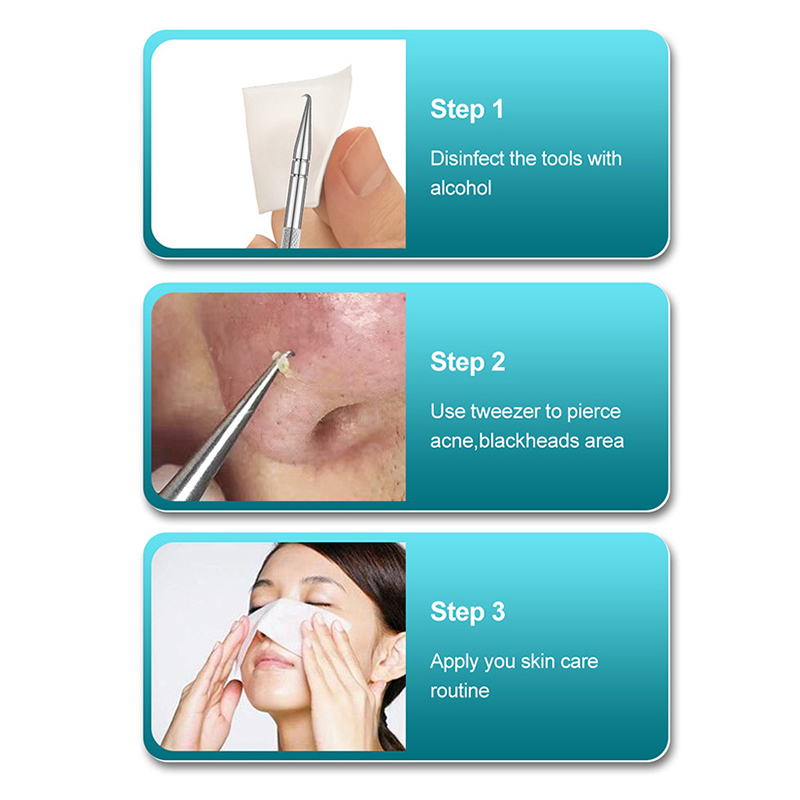 Step 1

Disinfect the tools with alcohol

Step 2

Use tweezer to pierce acne,blackheads area

Step 3

Apply you skin care routine