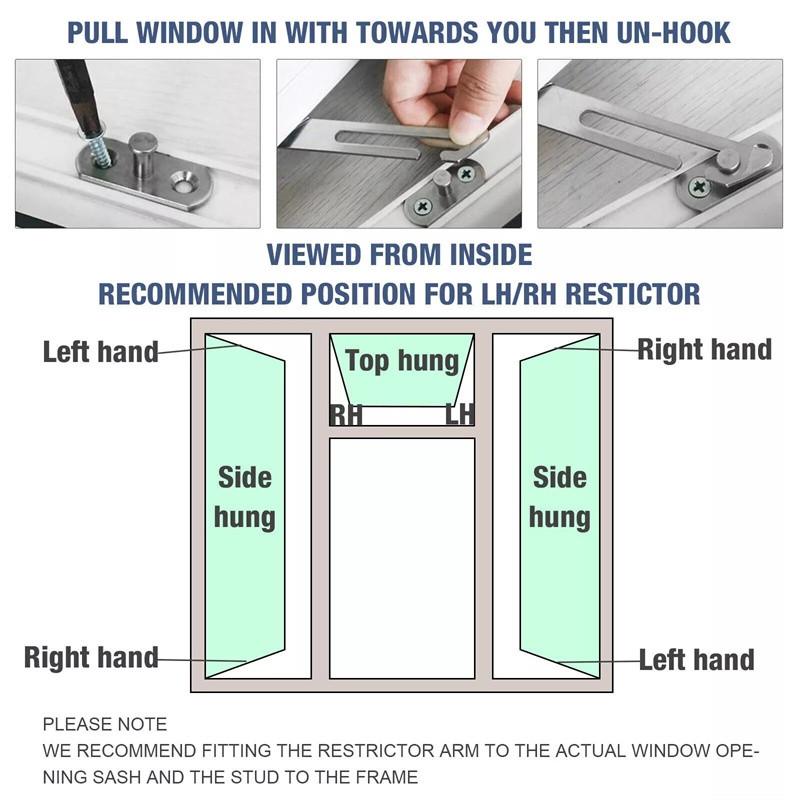 PULL WINDOW IN WITH TOWARDS YOU THEN UN-HOOK

VIEWED FROM INSIDE
RECOMMENDED POSITION FOR LH/RH RESTICTOR

Left hand
Top hung
Right hand
RH
LH
Side hung
Side hung
Right hand
Left hand

PLEASE NOTE
WE RECOMMEND FITTING THE RESTRICTOR ARM TO THE ACTUAL WINDOW OPENING SASH AND THE STUD TO THE FRAME