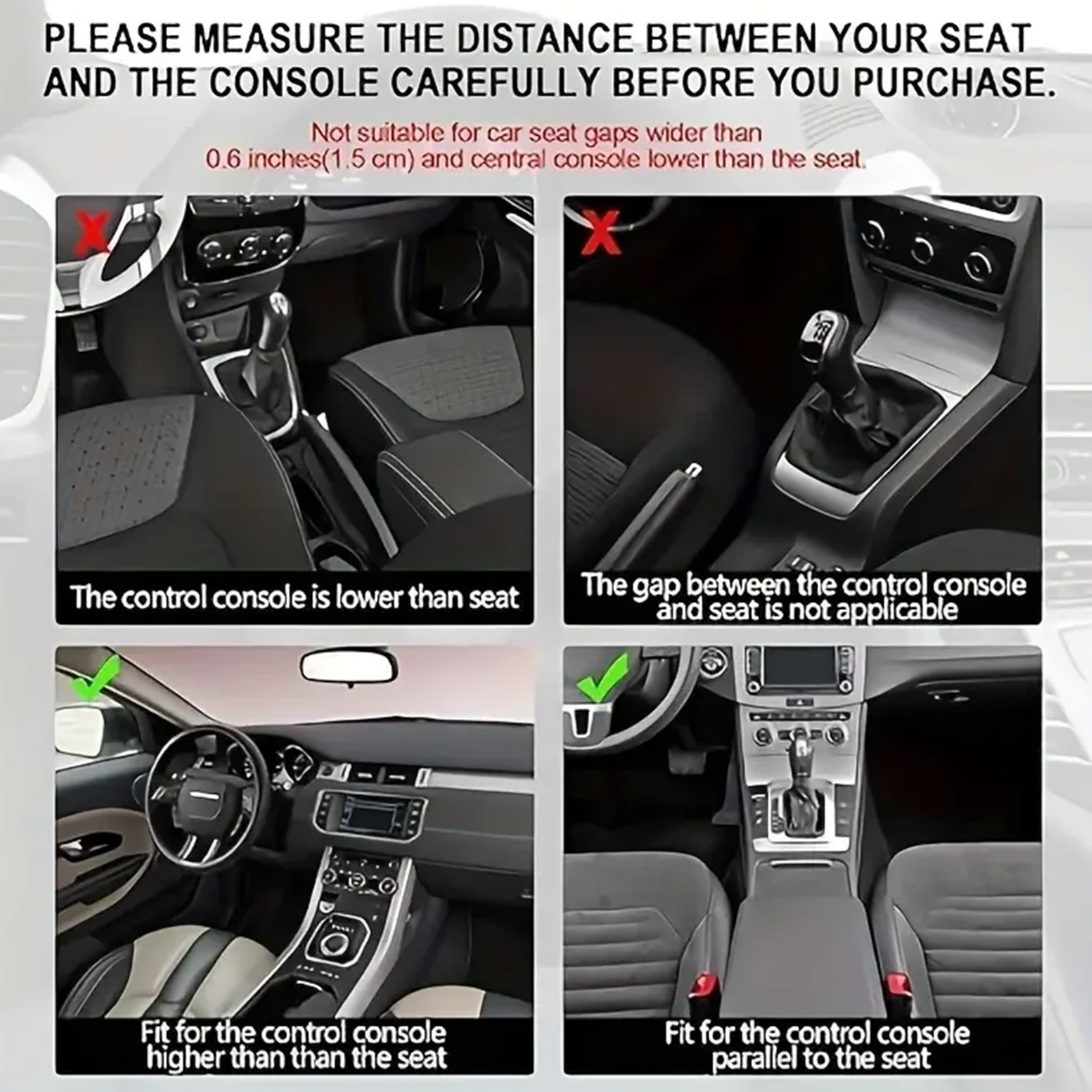 PLEASE MEASURE THE DISTANCE BETWEEN YOUR SEAT AND THE CONSOLE CAREFULLY BEFORE YOU PURCHASE.

Not suitable for car seat gaps wider than 0.6 inches(1.5 cm) and central console lower than the seat.

The control console is lower than seat

The gap between the control console and seat is not applicable

Fit for the control console higher than than the seat

Fit for the control console parallel to the seat