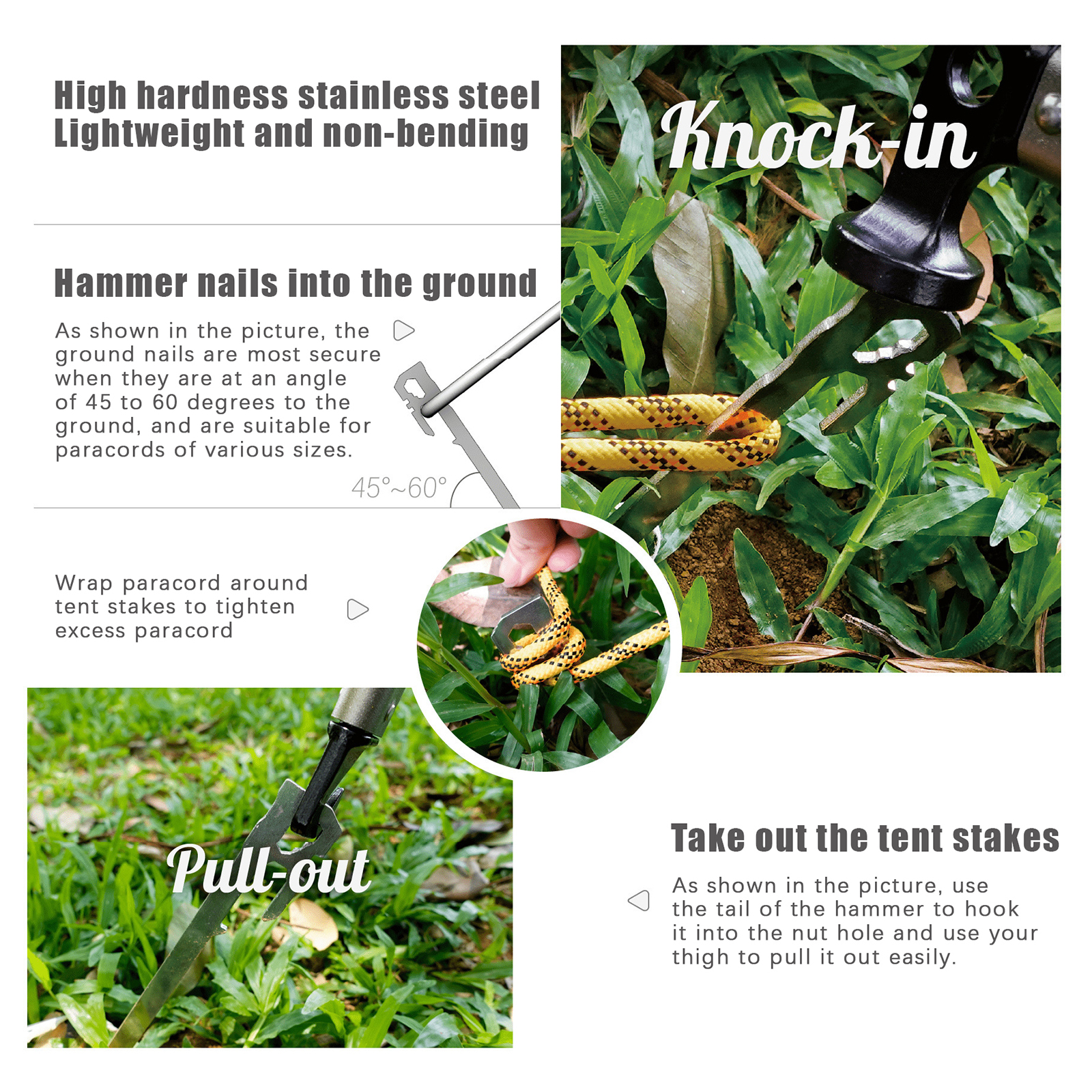 High hardness stainless steel
Lightweight and non-bending

Knock-in

Hammer nails into the ground

As shown in the picture, the ground nails are most secure when they are at an angle of 45 to 60 degrees to the ground, and are suitable for paracords of various sizes.

45°~60°

Wrap paracord around tent stakes to tighten excess paracord

Pull-out

Take out the tent stakes

As shown in the picture, use the tail of the hammer to hook it into the nut hole and use your thigh to pull it out easily.