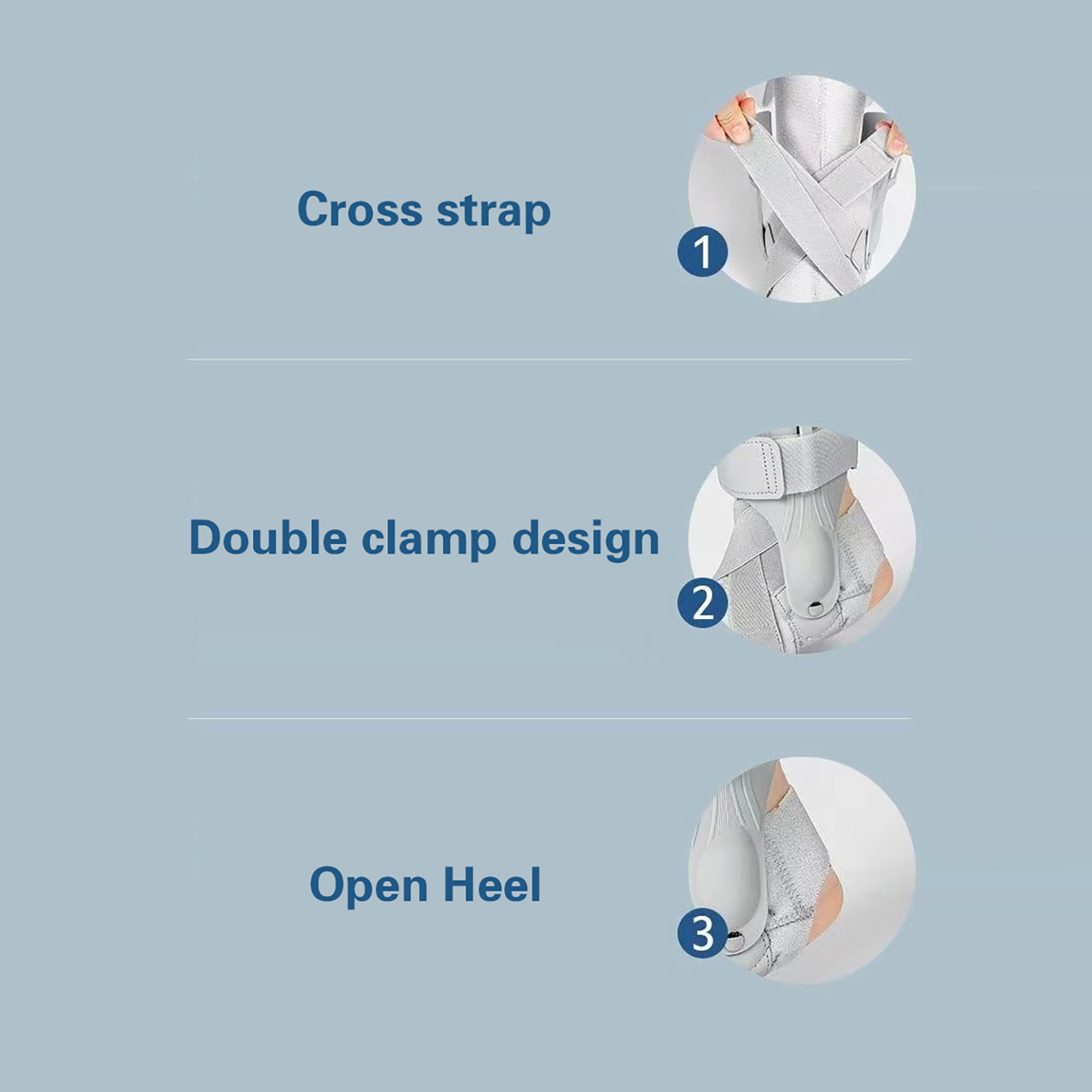 Cross strap

1

Double clamp design

2

Open Heel

3