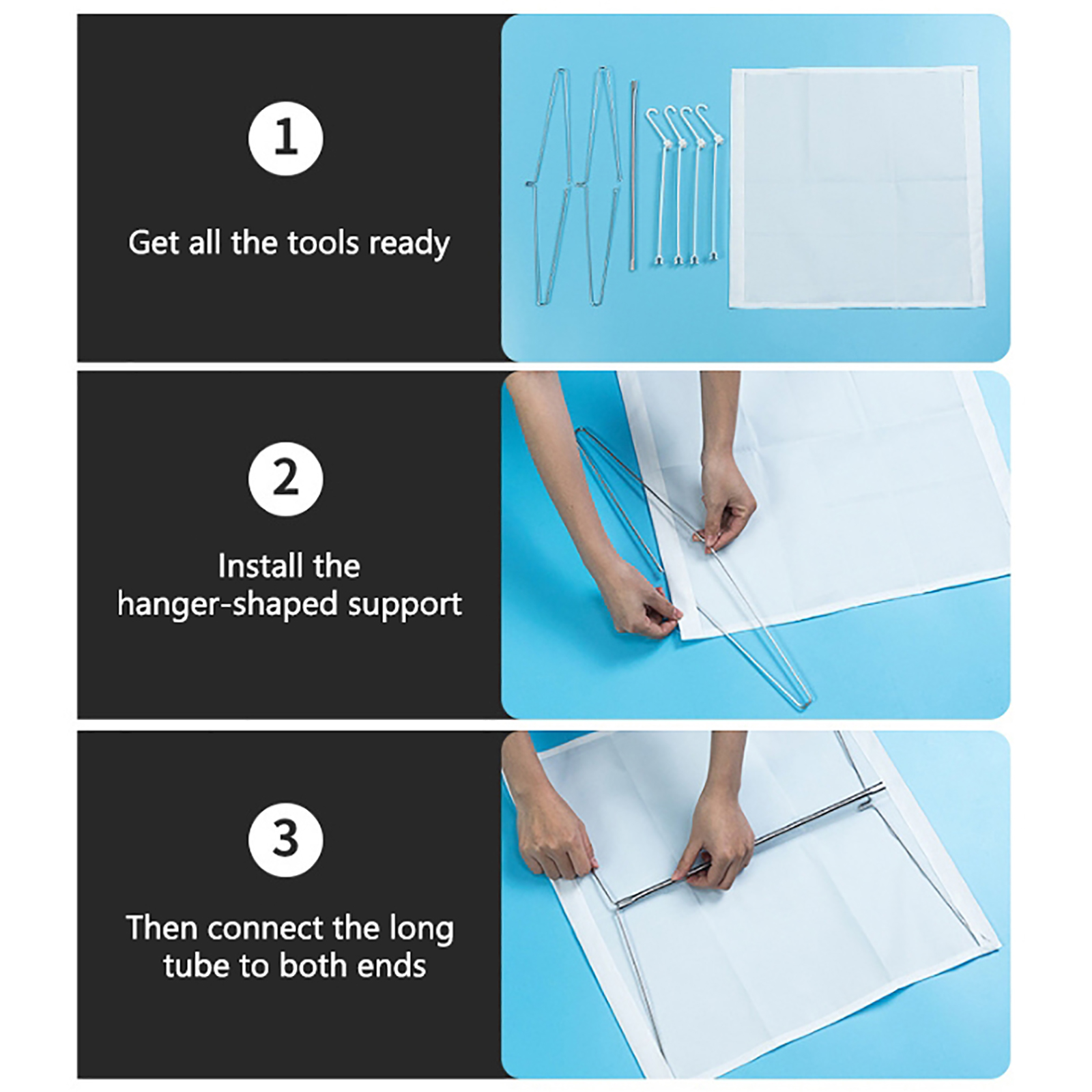 1

Get all the tools ready

2

Install the hanger-shaped support

3

Then connect the long tube to both ends