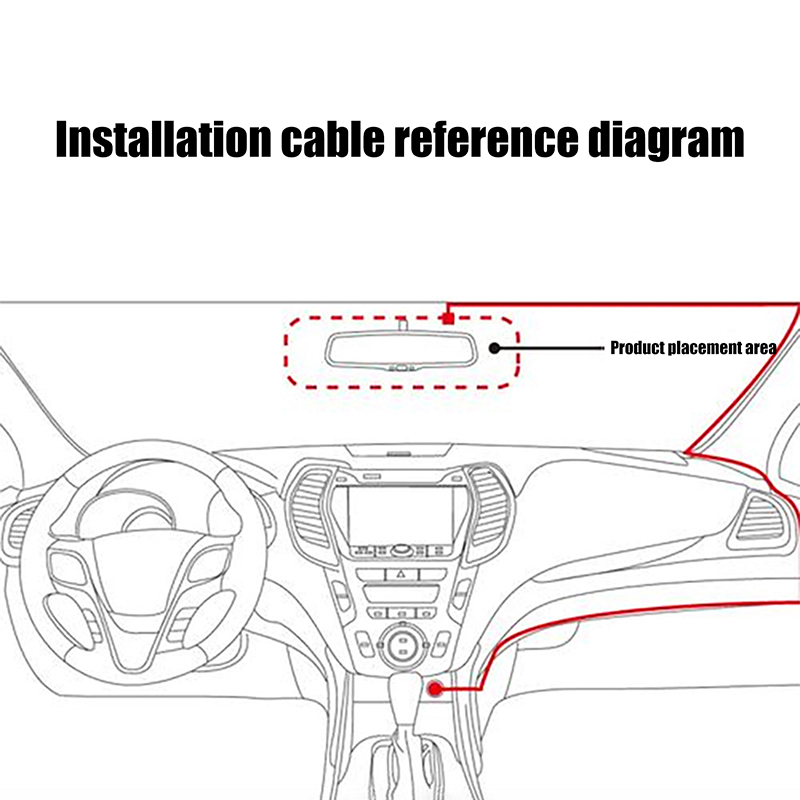 Installation cable reference diagram

Product placement area