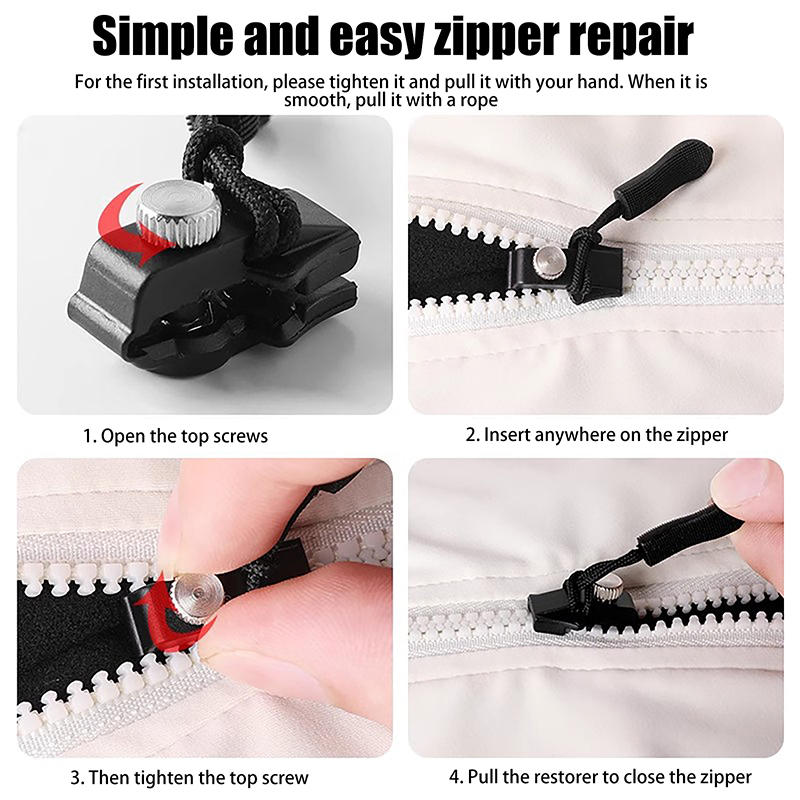 Simple and easy zipper repair

For the first installation, please tighten it and pull it with your hand. When it is smooth, pull it with a rope

1. Open the top screws

2. Insert anywhere on the zipper

3. Then tighten the top screw

4. Pull the restorer to close the zipper